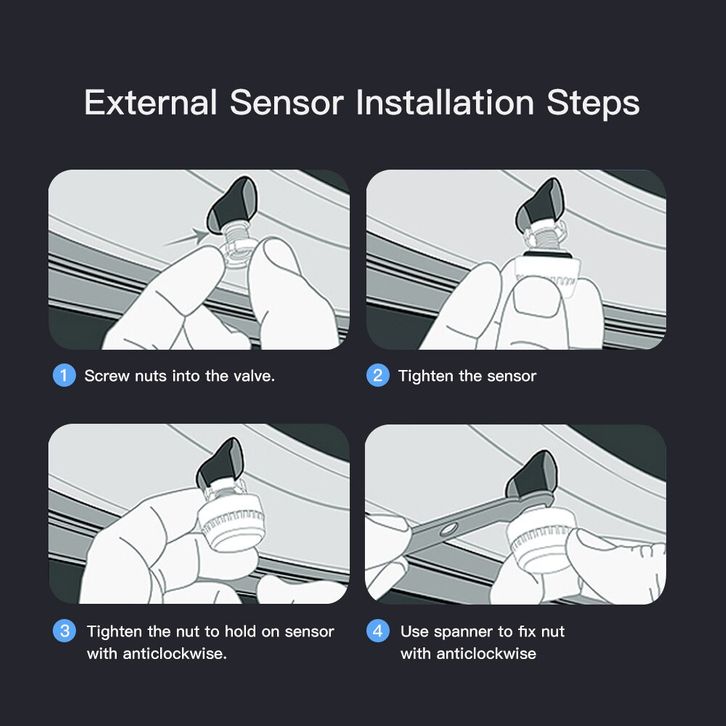 External Sensor Installation Steps

1 Screw nuts into the valve.

2 Tighten the sensor

3 Tighten the nut to hold on sensor with anticlockwise.

4 Use spanner to fix nut with anticlockwise