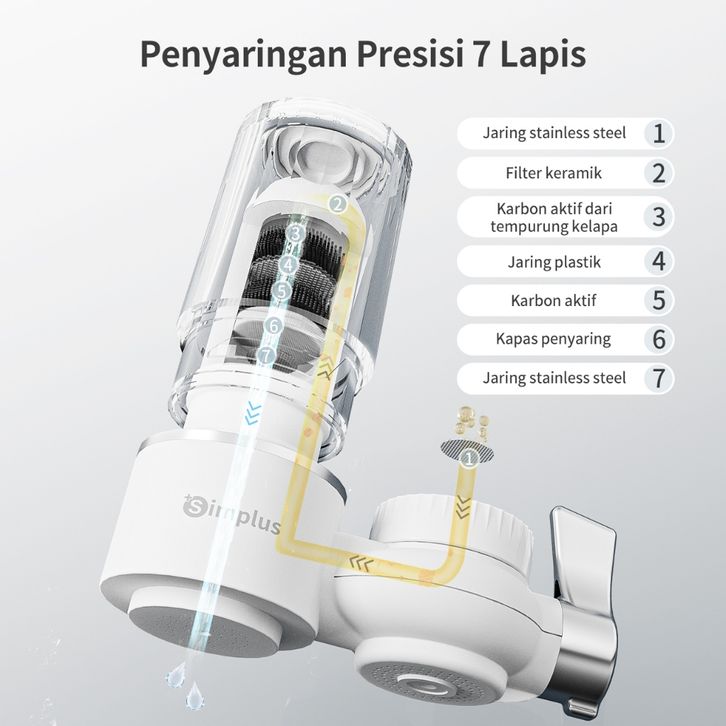 Penyaringan Presisi 7 Lapis

Jaring stainless steel 1

Filter keramik 2

Karbon aktif dari tempurung kelapa 3

Jaring plastik 4

Karbon aktif 5

Kapas penyaring 6

Jaring stainless steel 7

2
3
4
5
6
7
1

Simplus