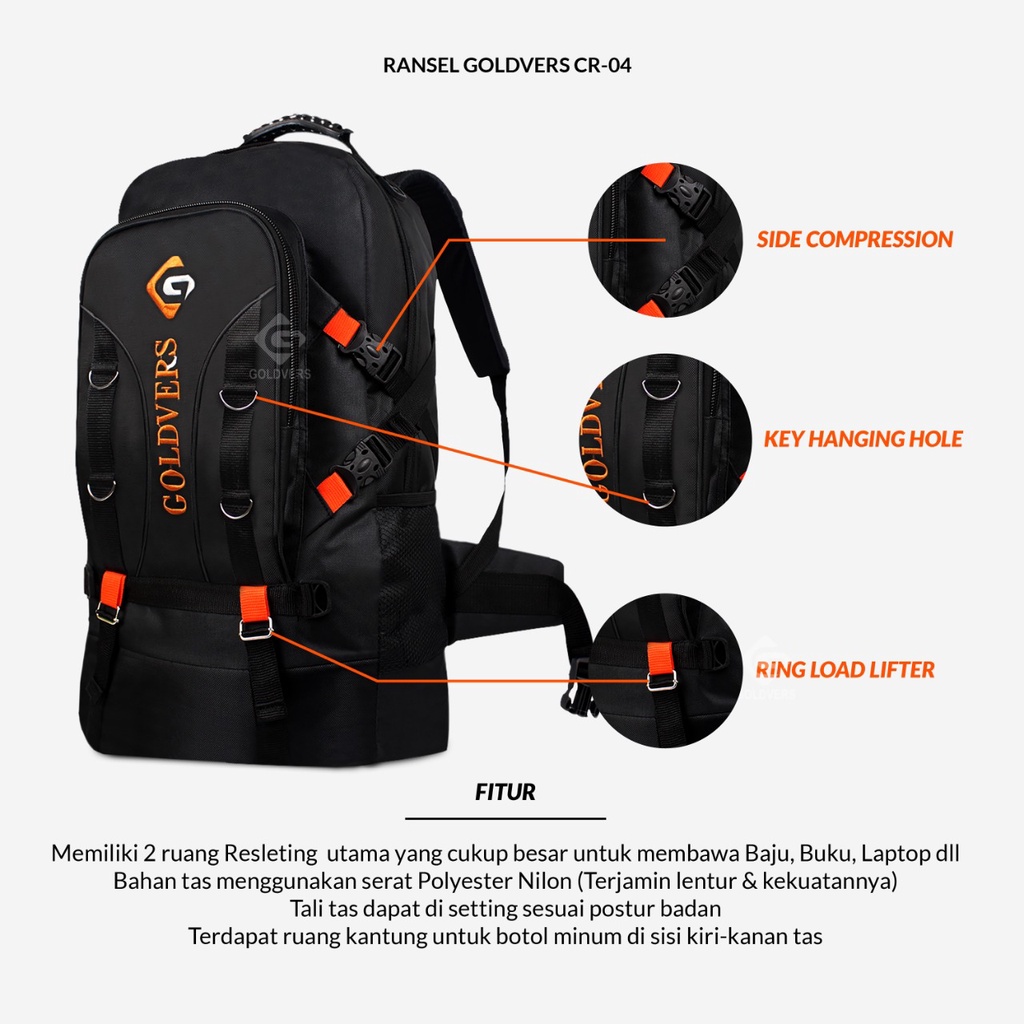 RANSEL GOLDVERS CR-04

GOLDVERS

GOLDVERS

SIDE COMPRESSION

KEY HANGING HOLE

RING LOAD LIFTER

FITUR

Memiliki 2 ruang Resleting utama yang cukup besar untuk membawa Baju, Buku, Laptop dll
Bahan tas menggunakan serat Polyester Nilon (Terjamin lentur & kekuatannya)
Tali tas dapat di setting sesuai postur badan
Terdapat ruang kantung untuk botol minum di sisi kiri-kanan tas