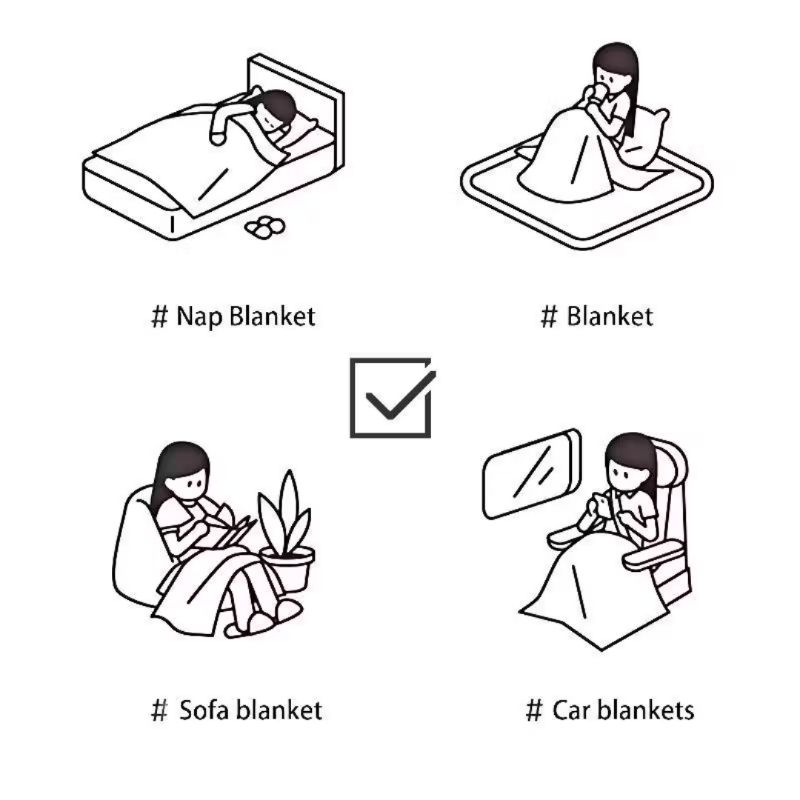 # Nap Blanket

# Blanket

# Sofa blanket

# Car blankets