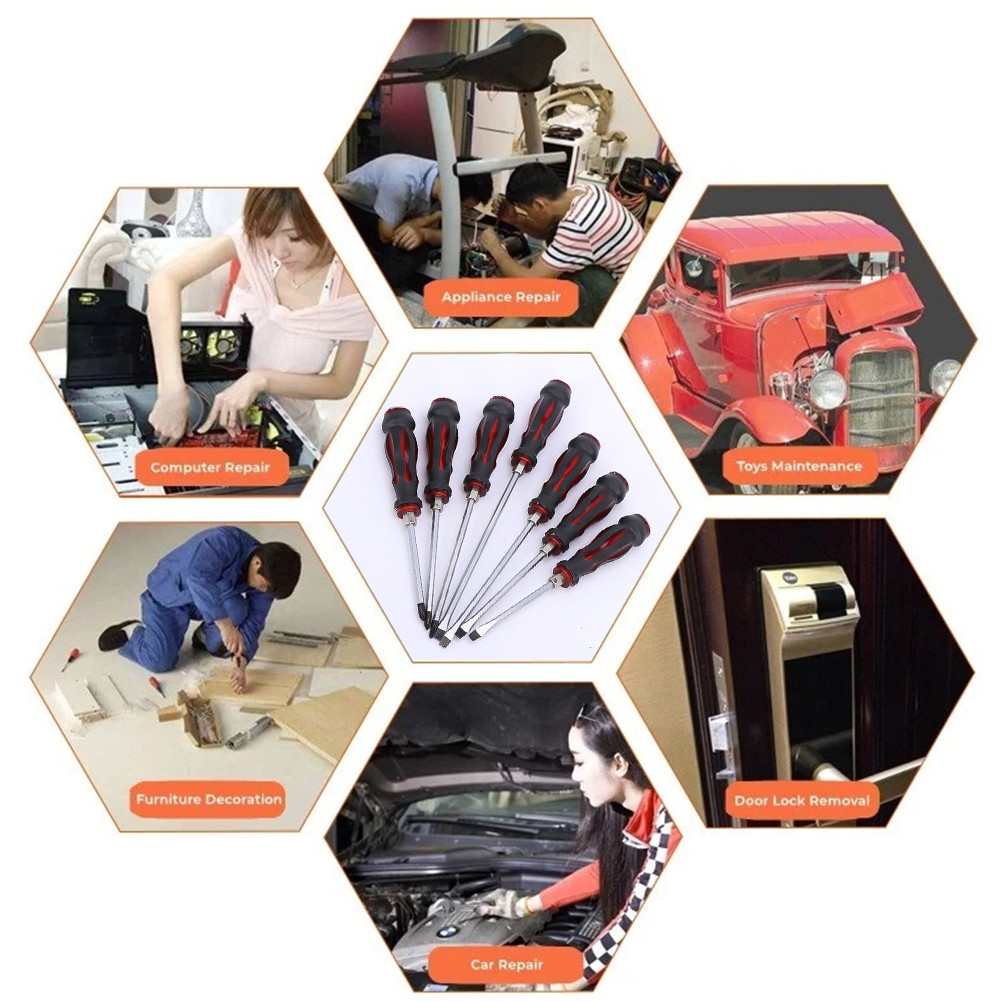 Appliance Repair

Computer Repair

Toys Maintenance

Furniture Decoration

Door Lock Removal

Car Repair