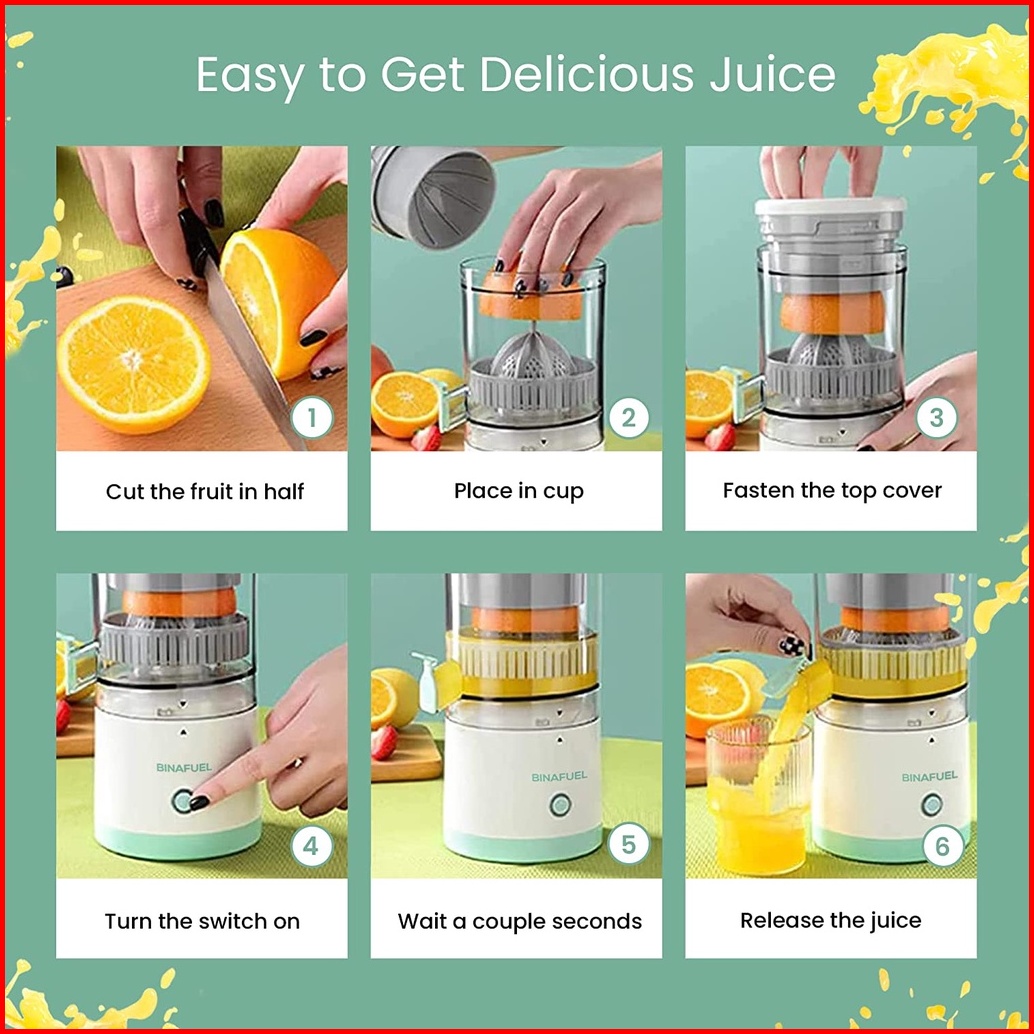 Easy to Get Delicious Juice

1
Cut the fruit in half

2
Place in cup

3
Fasten the top cover

BINAFUEL
4
Turn the switch on

BINAFUEL
5
Wait a couple seconds

BINAFUEL
6
Release the juice