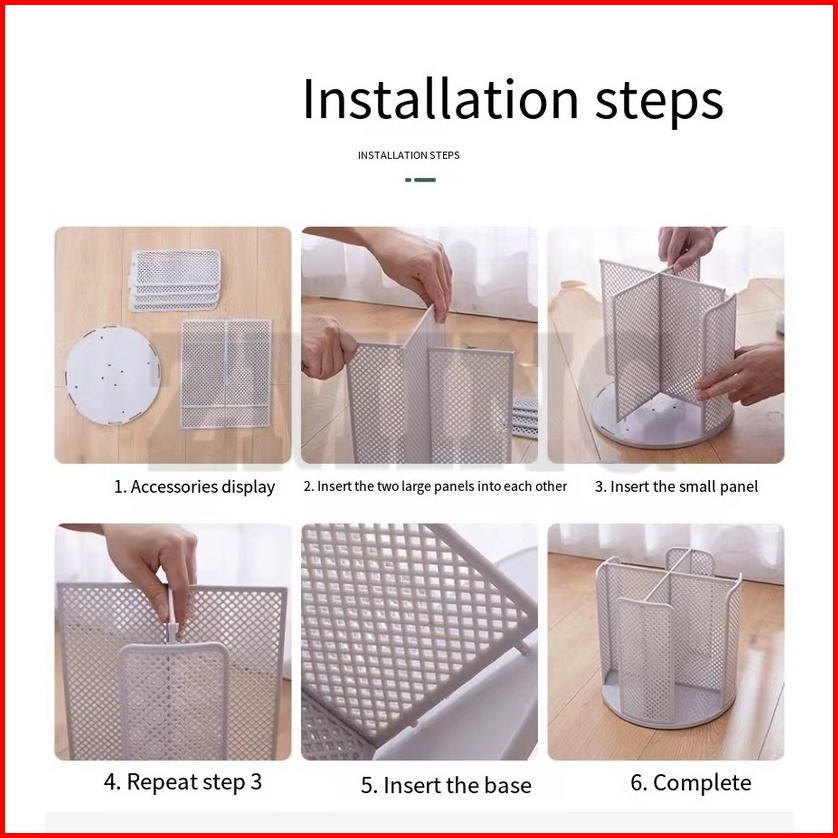 Installation steps

INSTALLATION STEPS

1. Accessories display

2. Insert the two large panels into each other

3. Insert the small panel

4. Repeat step 3

5. Insert the base

6. Complete