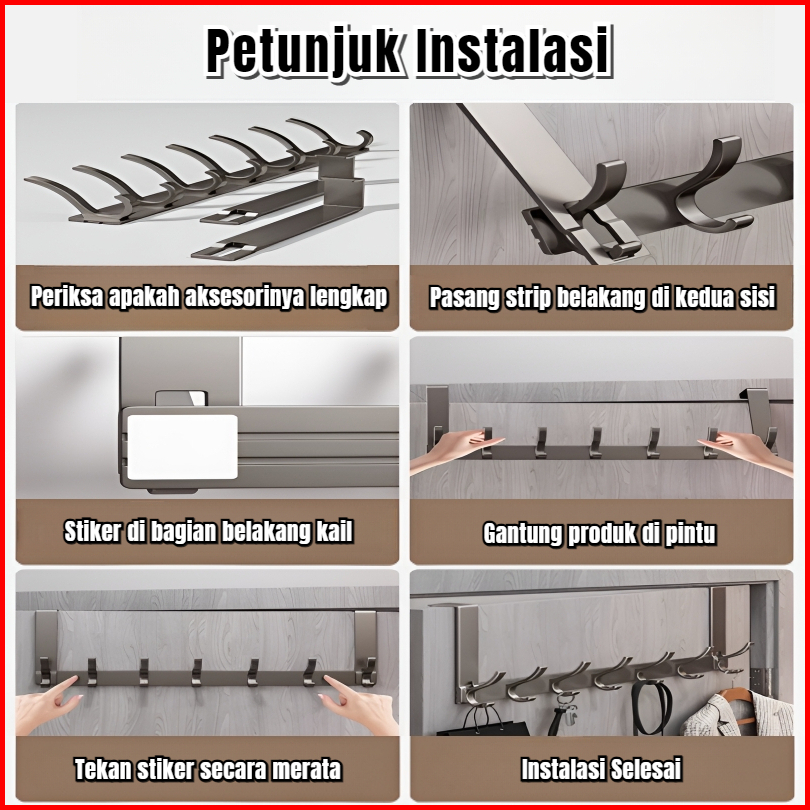 Petunjuk Instalasi

Periksa apakah aksesorinya lengkap

Pasang strip belakang di kedua sisi

Stiker di bagian belakang kail

Gantung produk di pintu

Tekan stiker secara merata

Instalasi Selesai