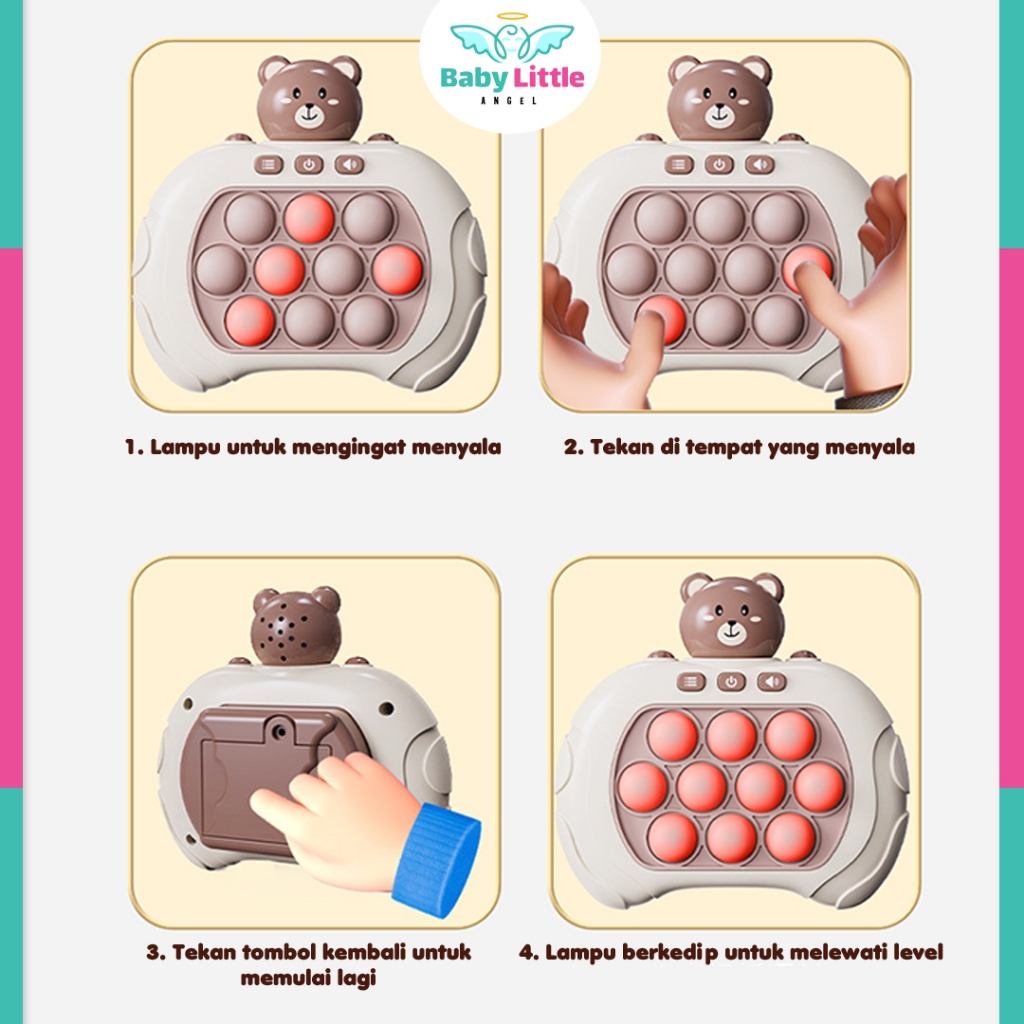 Baby Little
ANGEL

1. Lampu untuk mengingat menyala

2. Tekan di tempat yang menyala

3. Tekan tombol kembali untuk memulai lagi

4. Lampu berkedip untuk melewati level