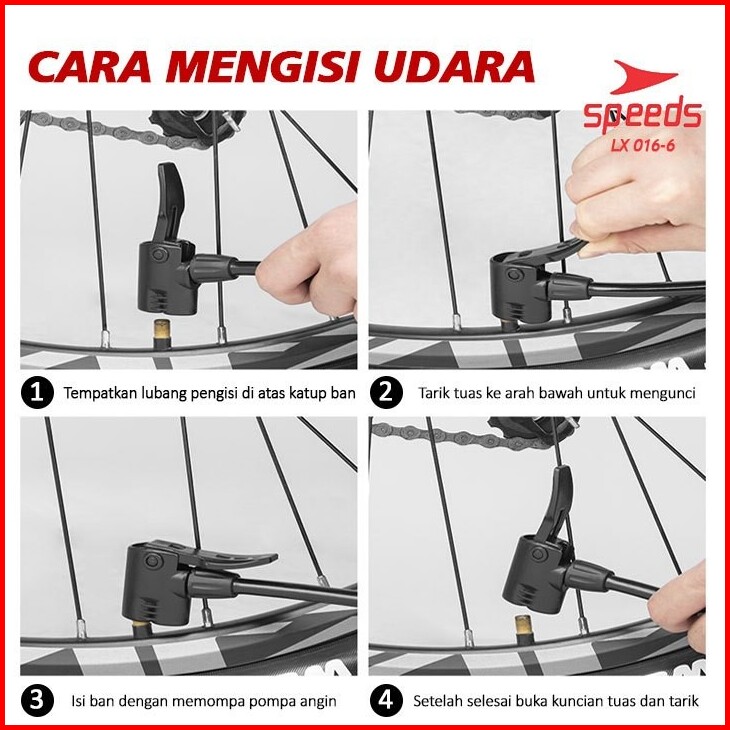 CARA MENGISI UDARA

speeds
LX 016-6

1 Tempatkan lubang pengisi di atas katup ban

2 Tarik tuas ke arah bawah untuk mengunci

3 Isi ban dengan memompa pompa angin

4 Setelah selesai buka kuncian tuas dan tarik