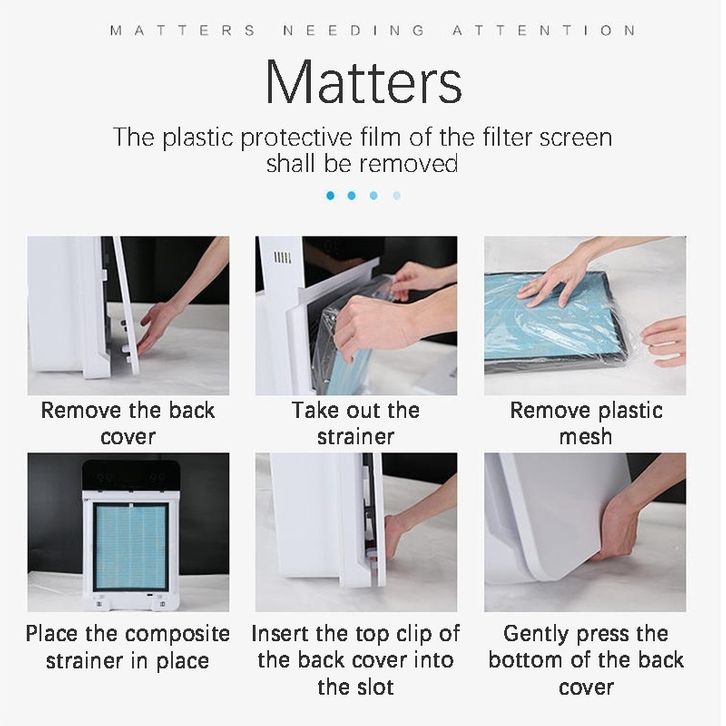 MATTERS NEEDING ATTENTION

Matters

The plastic protective film of the filter screen shall be removed

Remove the back cover

Take out the strainer

Remove plastic mesh

Place the composite strainer in place

Insert the top clip of the back cover into the slot

Gently press the bottom of the back cover