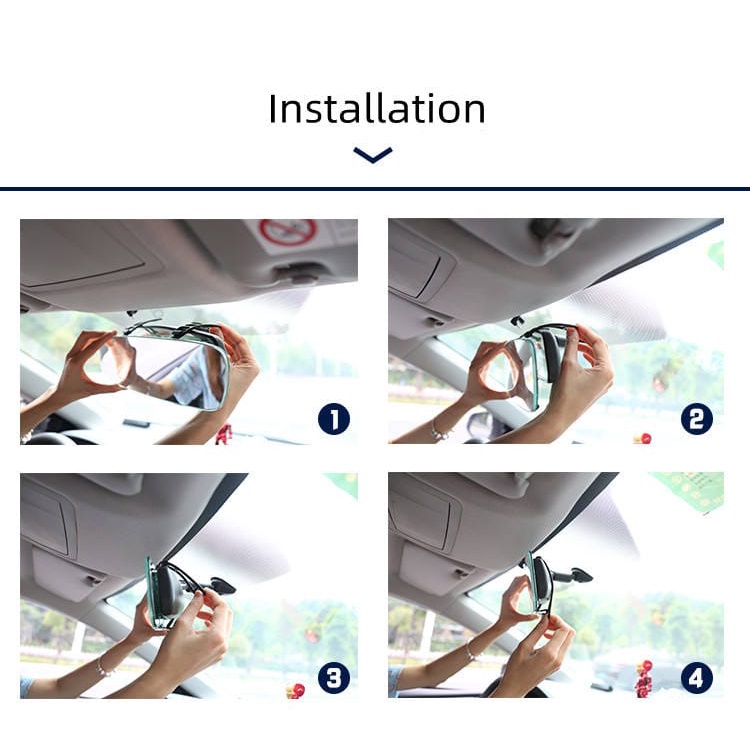 Installation

1

2

3

4