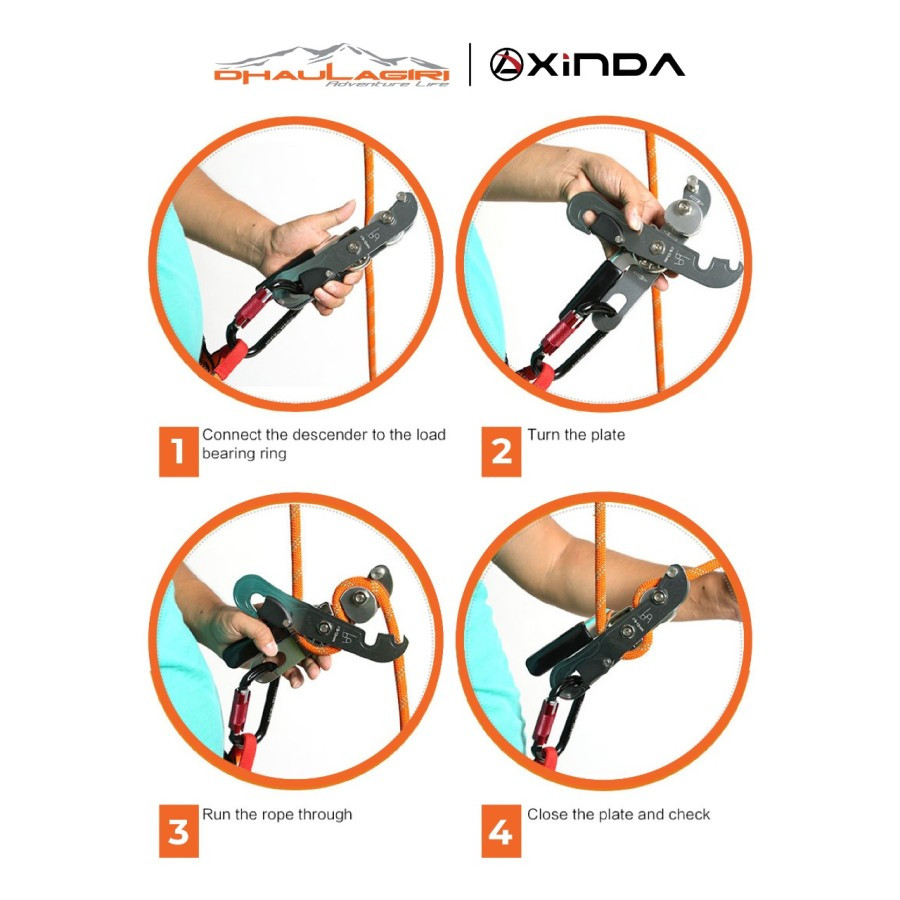 DHAULAGIRI
Adventure Life

XINDA

1 Connect the descender to the load bearing ring

2 Turn the plate

3 Run the rope through

4 Close the plate and check