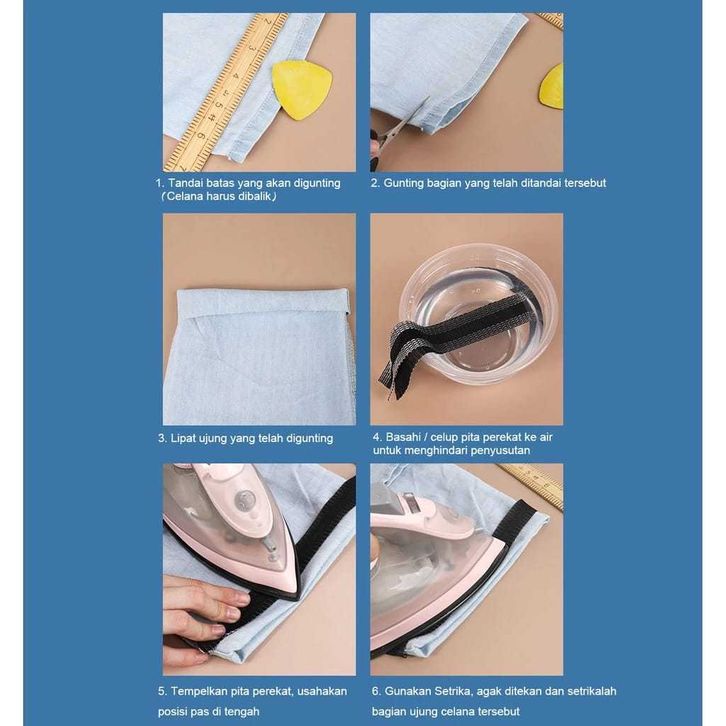 1. Tandai batas yang akan digunting (Celana harus dibalik)

2. Gunting bagian yang telah ditandai tersebut

3. Lipat ujung yang telah digunting

4. Basahi / celup pita perekat ke air untuk menghindari penyusutan

5. Tempelkan pita perekat, usahakan posisi pas di tengah

6. Gunakan Setrika, agak ditekan dan setrikalah bagian ujung celana tersebut