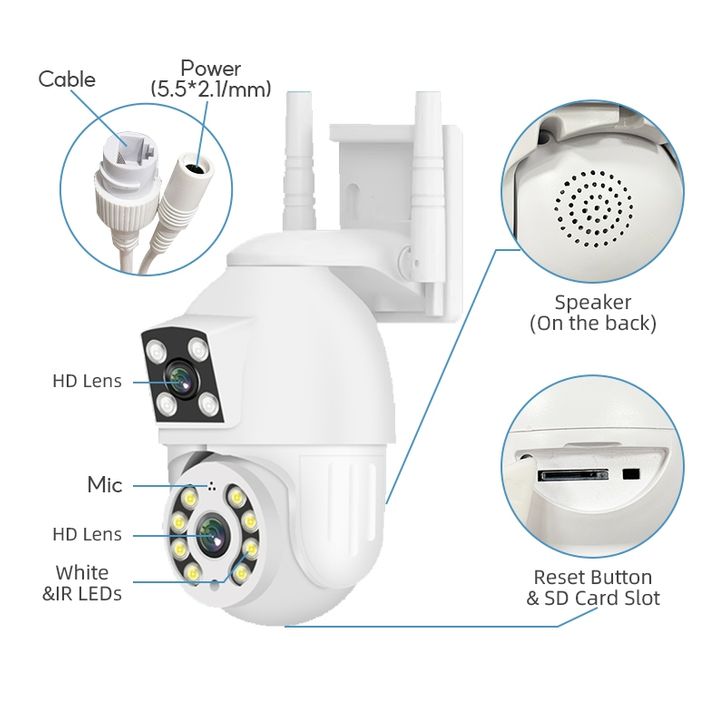 Cable

Power
(5.5*2.1/mm)

Speaker
(On the back)

HD Lens

Mic

HD Lens

White
&IR LEDs

Reset Button
& SD Card Slot