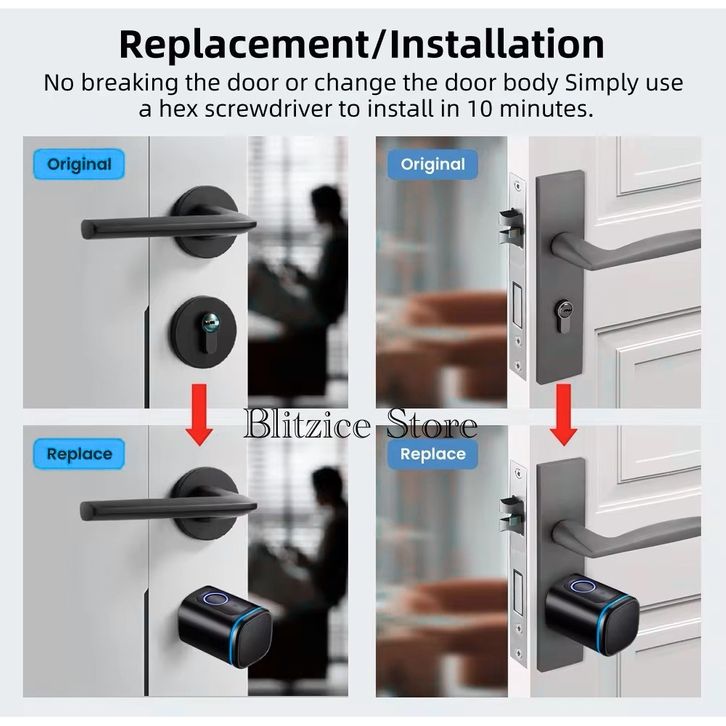 Replacement/Installation
No breaking the door or change the door body Simply use a hex screwdriver to install in 10 minutes.

Original

Original

Blitzice Store

Replace

Replace