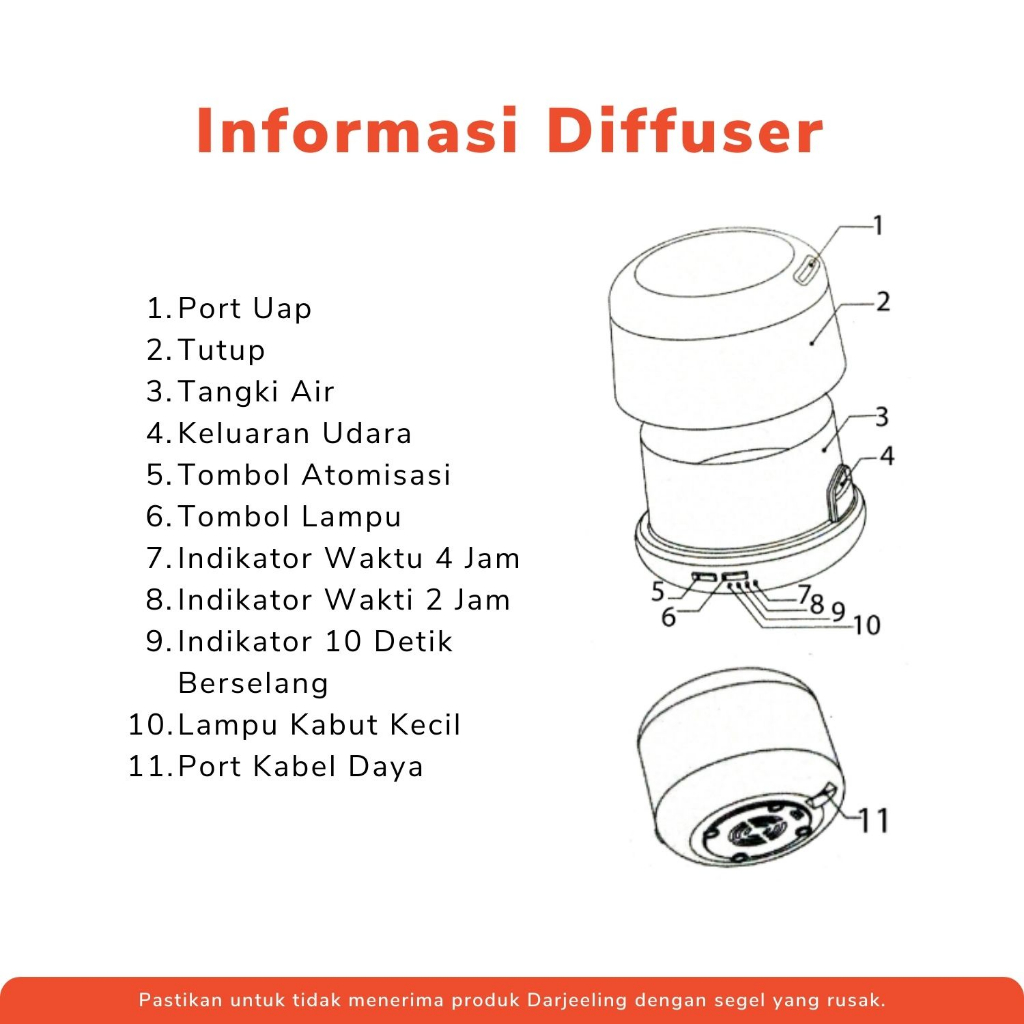 Informasi Diffuser

1. Port Uap
2. Tutup
3. Tangki Air
4. Keluaran Udara
5. Tombol Atomisasi
6. Tombol Lampu
7. Indikator Waktu 4 Jam
8. Indikator Wakti 2 Jam
9. Indikator 10 Detik Berselang
10. Lampu Kabut Kecil
11. Port Kabel Daya

1
2
3
4
5
6
7
8
9
10
11

Pastikan untuk tidak menerima produk Darjeeling dengan segel yang rusak.