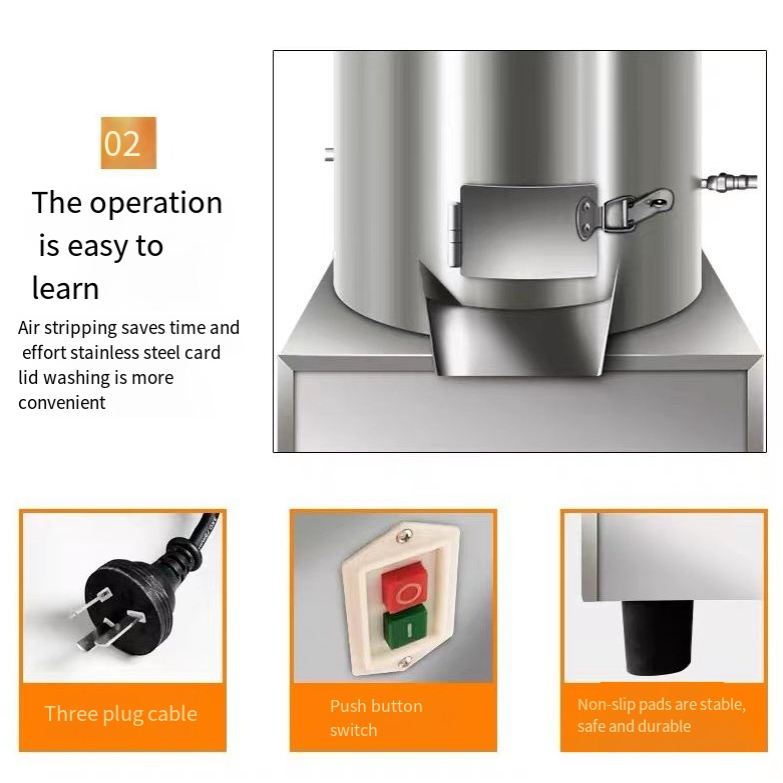 02

The operation is easy to learn

Air stripping saves time and effort stainless steel card lid washing is more convenient

O

I

Three plug cable

Push button switch

Non-slip pads are stable, safe and durable