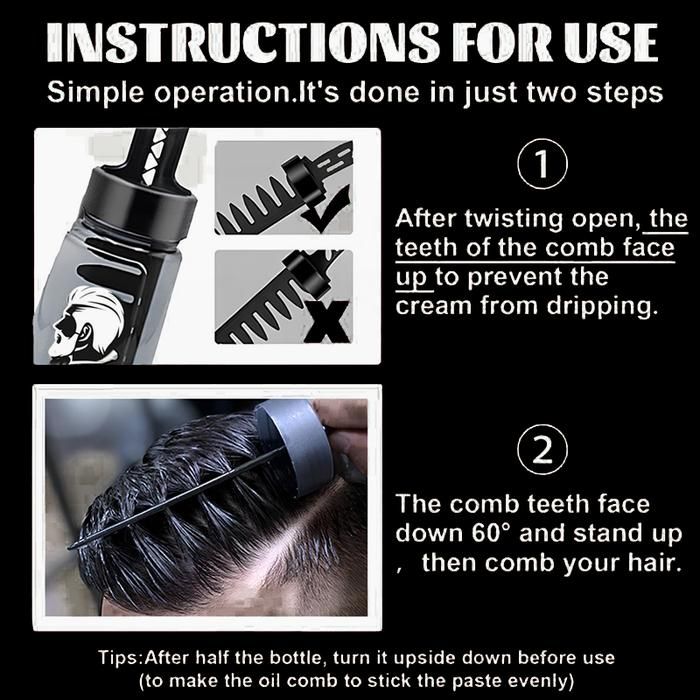 INSTRUCTIONS FOR USE
Simple operation.It's done in just two steps

1
After twisting open, the teeth of the comb face up to prevent the cream from dripping.

2
The comb teeth face down 60° and stand up , then comb your hair.

Tips:After half the bottle, turn it upside down before use (to make the oil comb to stick the paste evenly)