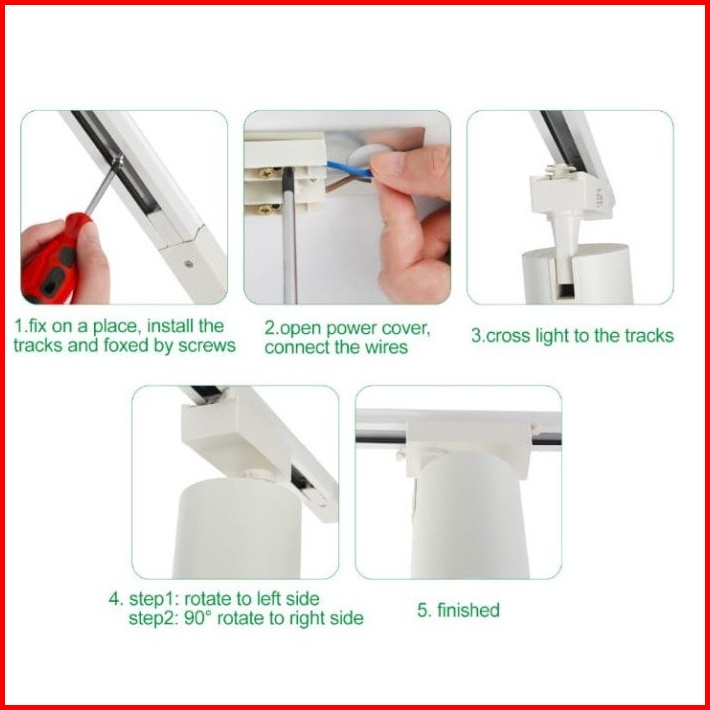 1.fix on a place, install the tracks and foxed by screws

2.open power cover, connect the wires

3.cross light to the tracks

4. step1: rotate to left side
step2: 90° rotate to right side

5. finished