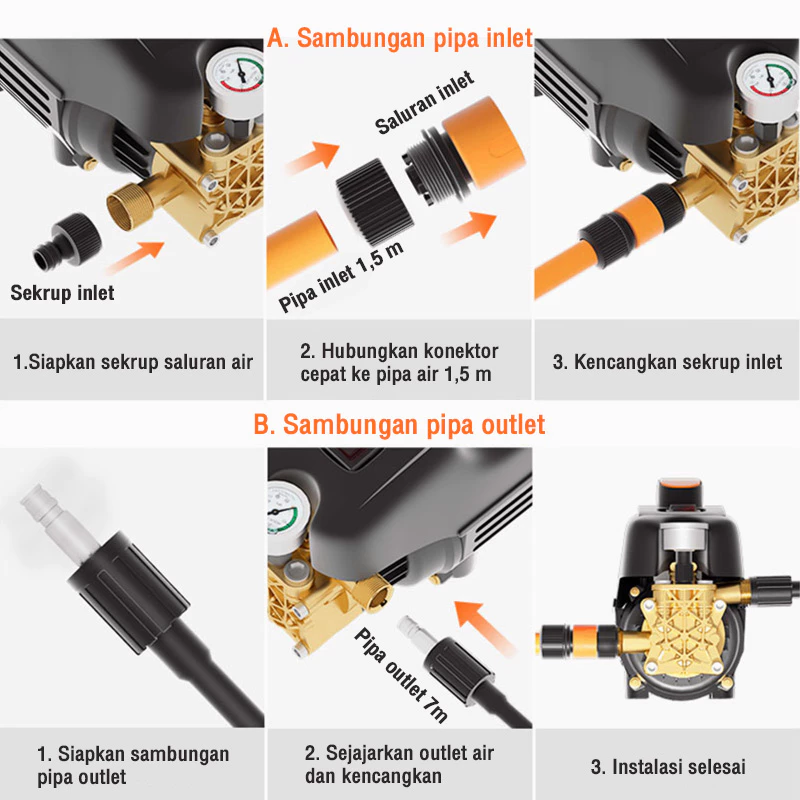 A. Sambungan pipa inlet

Sekrup inlet

Saluran inlet

Pipa inlet 1,5 m

1.Siapkan sekrup saluran air

2. Hubungkan konektor cepat ke pipa air 1,5 m

3. Kencangkan sekrup inlet

B. Sambungan pipa outlet

Pipa outlet 7m

1. Siapkan sambungan pipa outlet

2. Sejajarkan outlet air dan kencangkan

3. Instalasi selesai