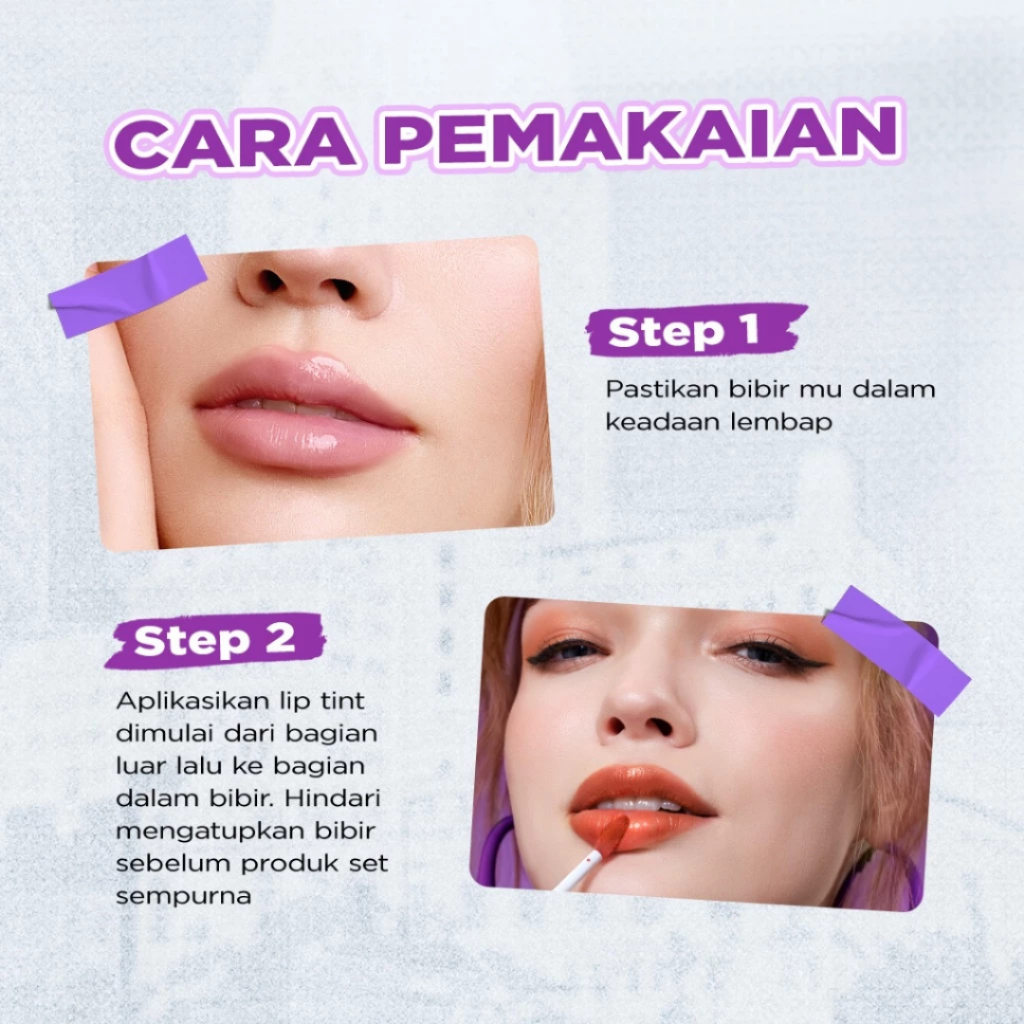 CARA PEMAKAIAN

Step 1

Pastikan bibir mu dalam keadaan lembap

Step 2

Aplikasikan lip tint dimulai dari bagian luar lalu ke bagian dalam bibir. Hindari mengatupkan bibir sebelum produk set sempurna