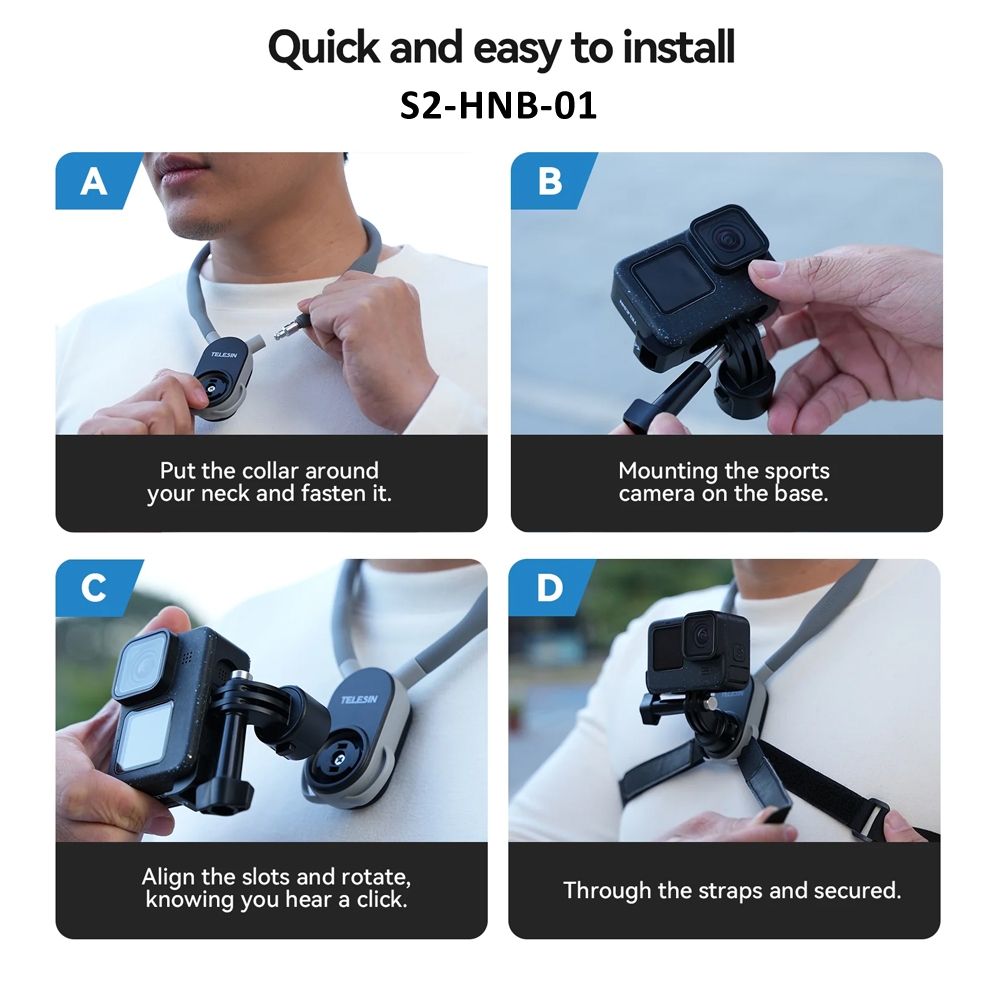 Quick and easy to install
S2-HNB-01

A

TELESIN

Put the collar around your neck and fasten it.

B

Mounting the sports camera on the base.

C

TELESIN

Align the slots and rotate, knowing you hear a click.

D

Through the straps and secured.