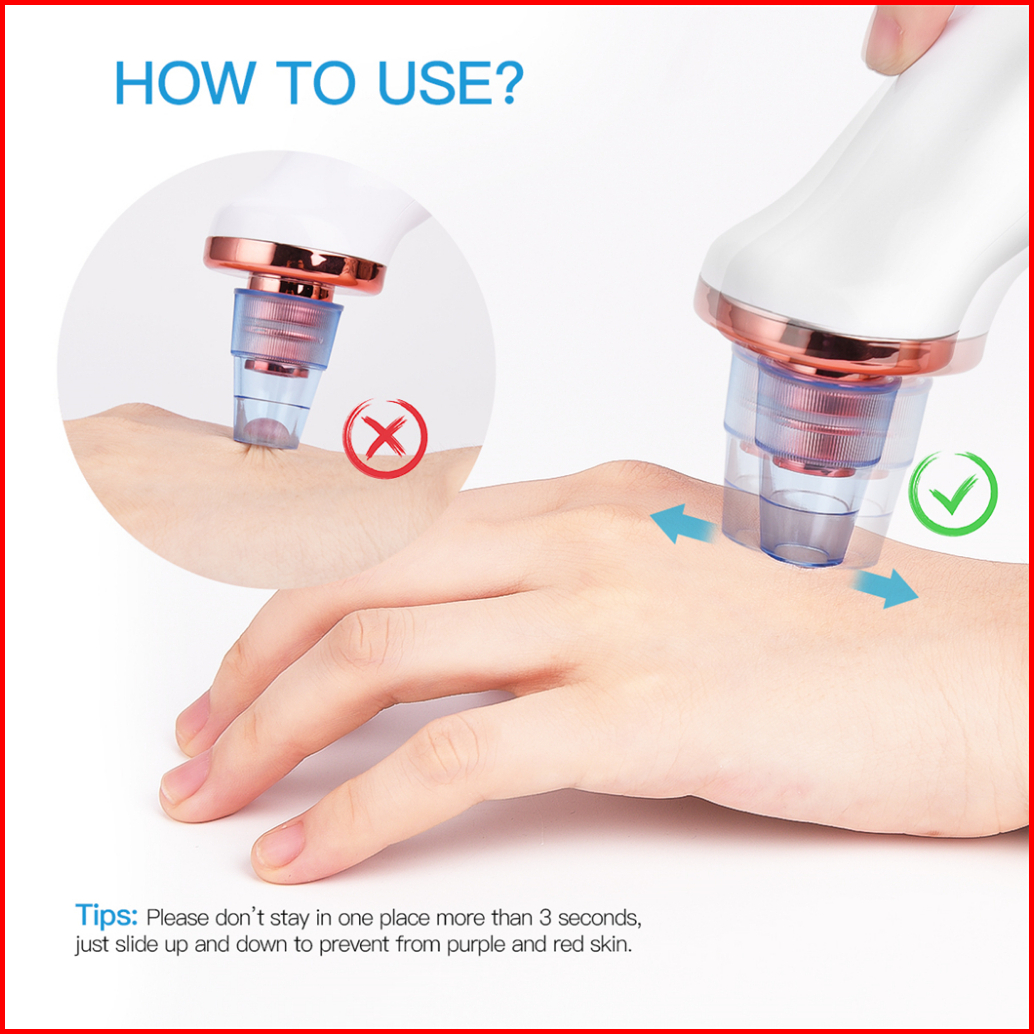 HOW TO USE?

Tips: Please don't stay in one place more than 3 seconds, just slide up and down to prevent from purple and red skin.