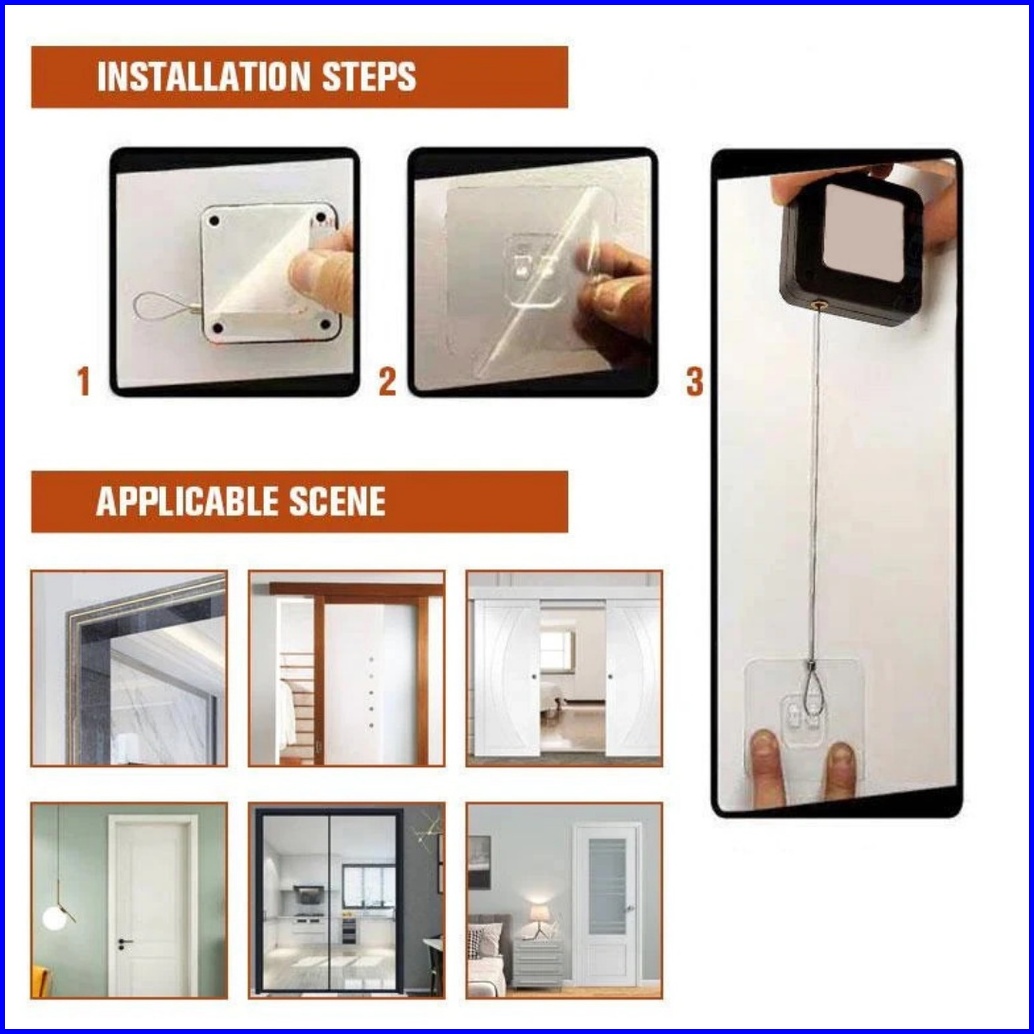 INSTALLATION STEPS

1

2

3

APPLICABLE SCENE