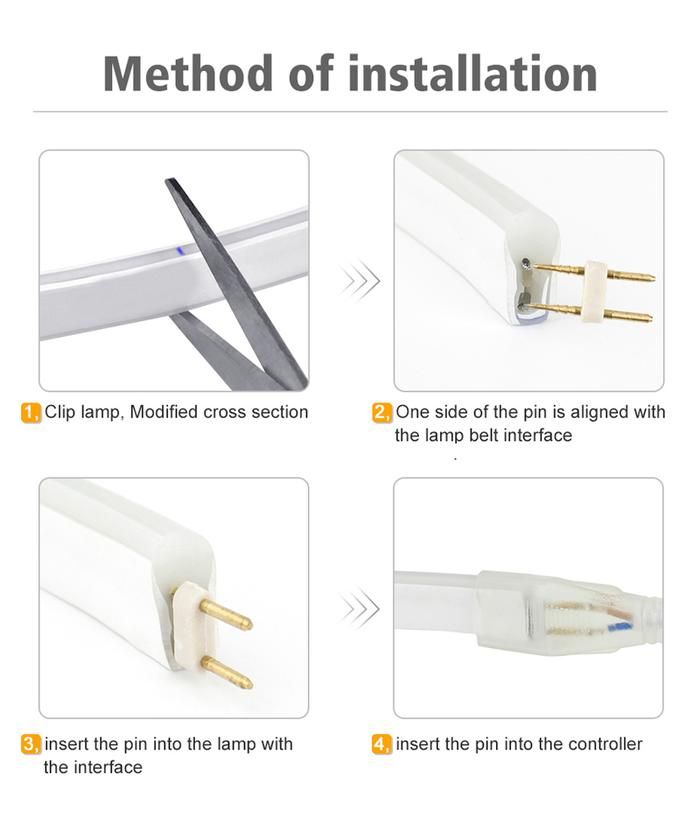 Method of installation

1, Clip lamp, Modified cross section

2, One side of the pin is aligned with the lamp belt interface

3, insert the pin into the lamp with the interface

4, insert the pin into the controller