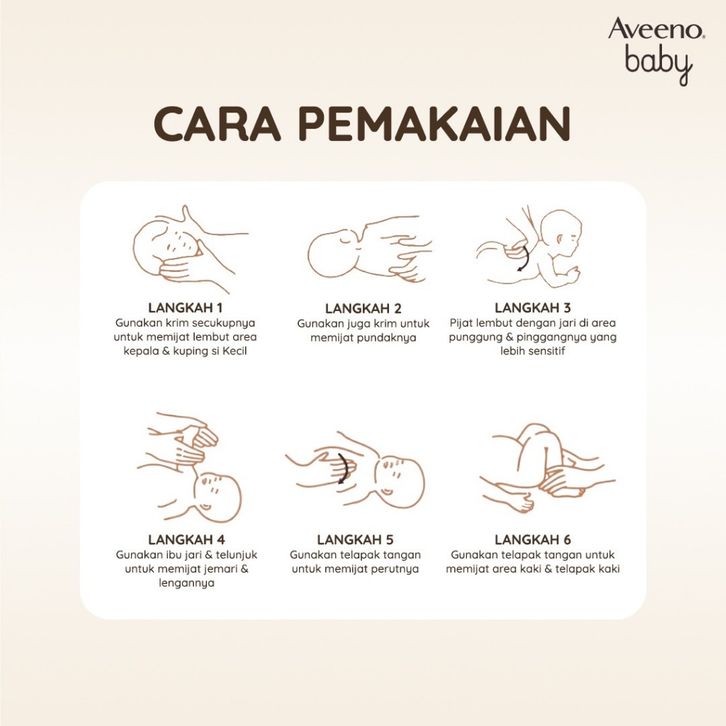 Aveeno.
baby

CARA PEMAKAIAN

LANGKAH 1
Gunakan krim secukupnya untuk memijat lembut area kepala & kuping si Kecil

LANGKAH 2
Gunakan juga krim untuk memijat pundaknya

LANGKAH 3
Pijat lembut dengan jari di area punggung & pinggangnya yang lebih sensitif

LANGKAH 4
Gunakan ibu jari & telunjuk untuk memijat jemari & lengannya

LANGKAH 5
Gunakan telapak tangan untuk memijat perutnya

LANGKAH 6
Gunakan telapak tangan untuk memijat area kaki & telapak kaki