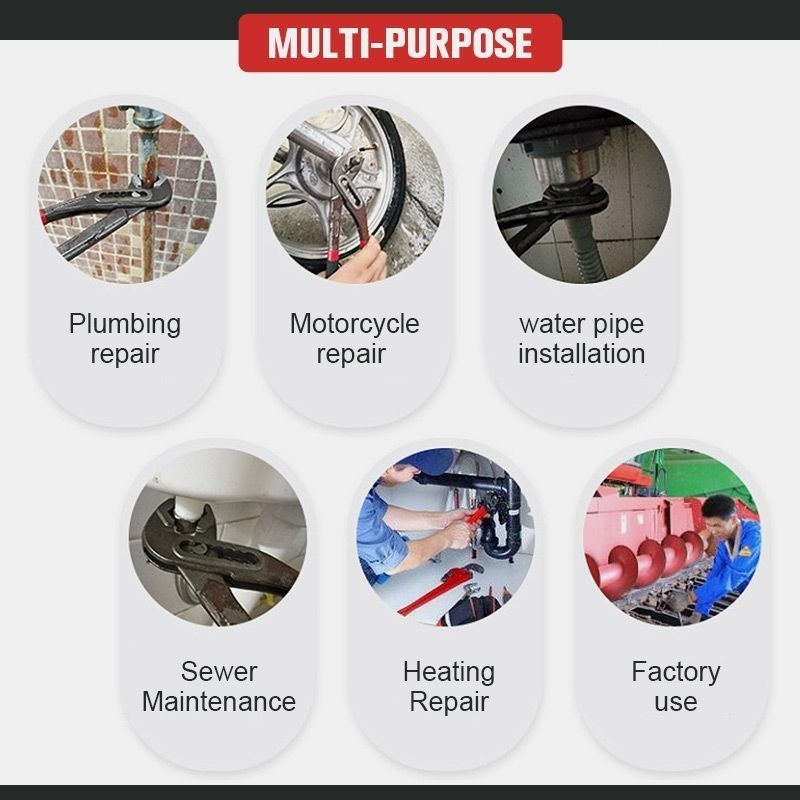 MULTI-PURPOSE

Plumbing repair

Motorcycle repair

water pipe installation

Sewer Maintenance

Heating Repair

Factory use