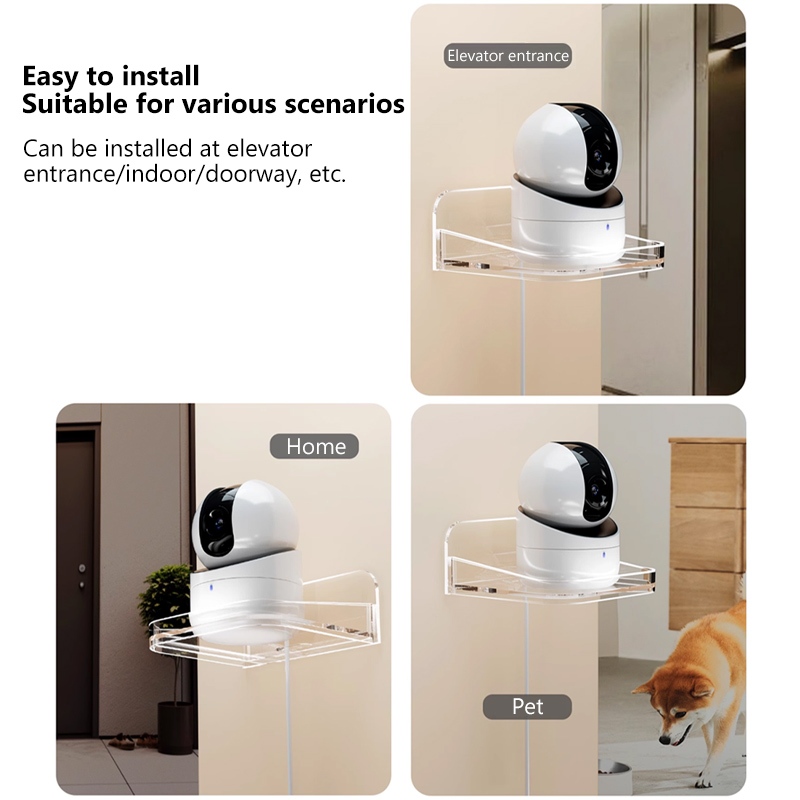 Easy to install
Suitable for various scenarios

Can be installed at elevator entrance/indoor/doorway, etc.

Elevator entrance

Home

Pet