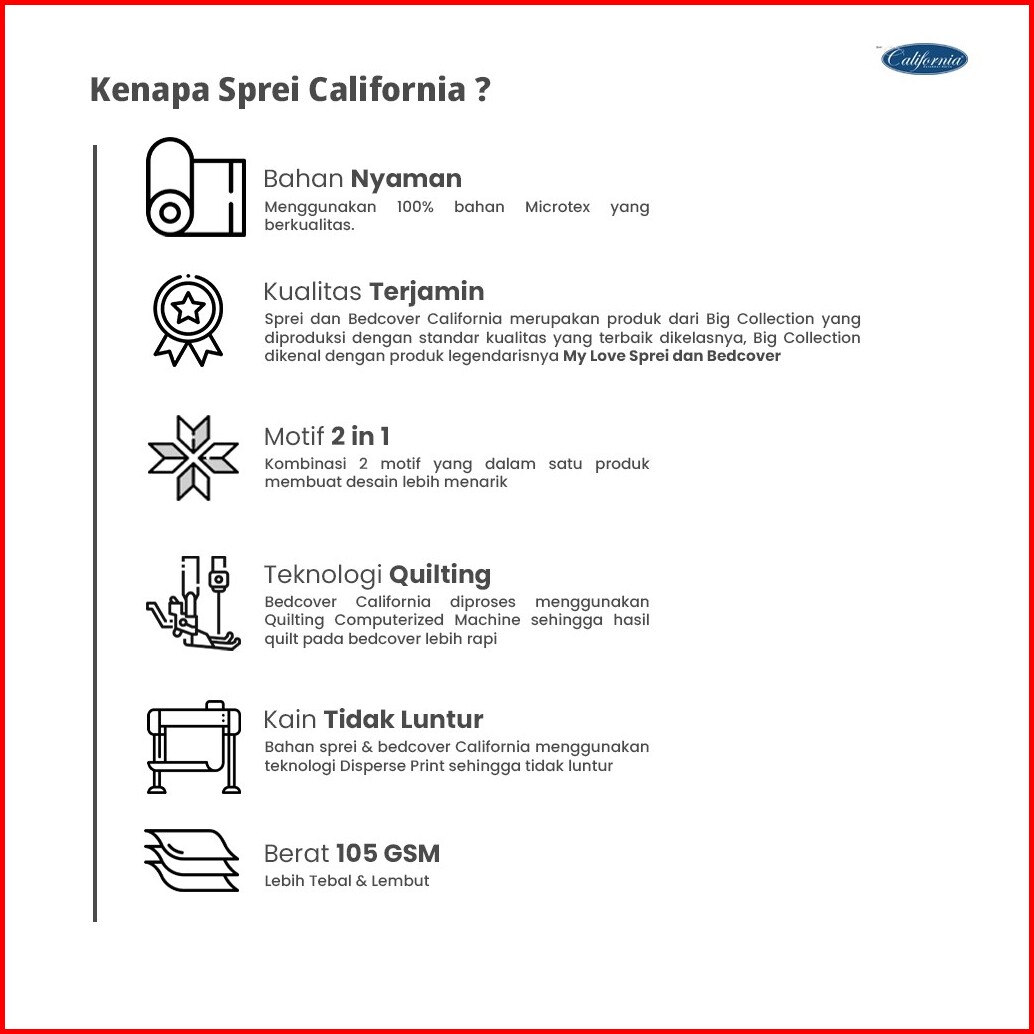 California

Kenapa Sprei California ?

Bahan Nyaman
Menggunakan 100% bahan Microtex yang berkualitas.

Kualitas Terjamin
Sprei dan Bedcover California merupakan produk dari Big Collection yang diproduksi dengan standar kualitas yang terbaik dikelasnya, Big Collection dikenal dengan produk legendarisnya My Love Sprei dan Bedcover

Motif 2 in 1
Kombinasi 2 motif yang dalam satu produk membuat desain lebih menarik

Teknologi Quilting
Bedcover California diproses menggunakan Quilting Computerized Machine sehingga hasil quilt pada bedcover lebih rapi

Kain Tidak Luntur
Bahan sprei & bedcover California menggunakan teknologi Disperse Print sehingga tidak luntur

Berat 105 GSM
Lebih Tebal & Lembut