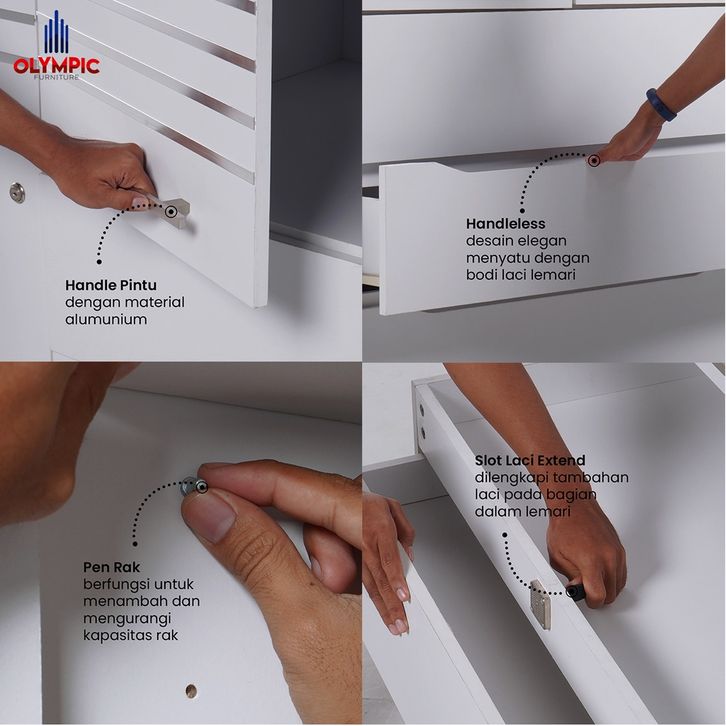 OLYMPIC
FURNITURE

Handle Pintu
dengan material alumunium

Handleless
desain elegan menyatu dengan bodi laci lemari

Pen Rak
berfungsi untuk menambah dan mengurangi kapasitas rak

Slot Laci Extend
dilengkapi tambahan laci pada bagian dalam lemari