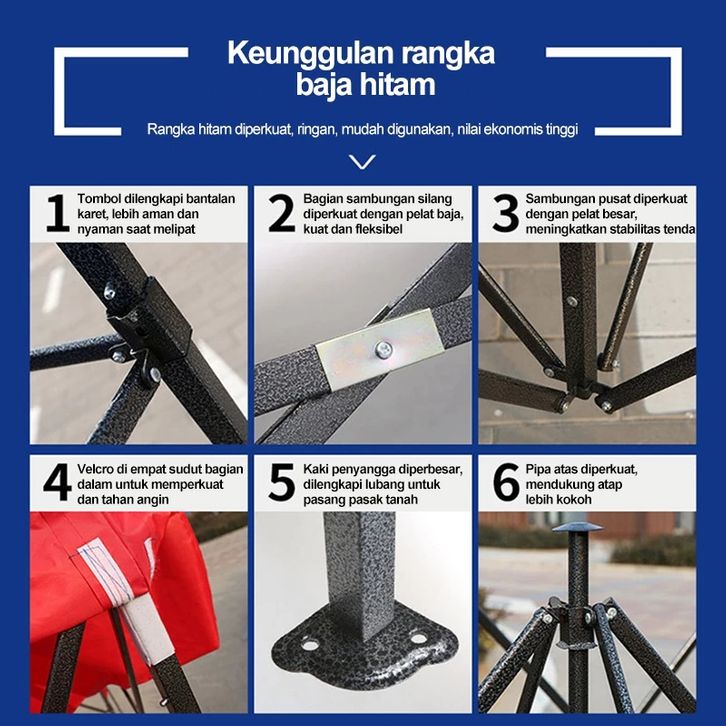 Keunggulan rangka baja hitam

Rangka hitam diperkuat, ringan, mudah digunakan, nilai ekonomis tinggi

1 Tombol dilengkapi bantalan karet, lebih aman dan nyaman saat melipat

2 Bagian sambungan silang diperkuat dengan pelat baja, kuat dan fleksibel

3 Sambungan pusat diperkuat dengan pelat besar, meningkatkan stabilitas tenda

4 Velcro di empat sudut bagian dalam untuk memperkuat dan tahan angin

5 Kaki penyangga diperbesar, dilengkapi lubang untuk pasang pasak tanah

6 Pipa atas diperkuat, mendukung atap lebih kokoh