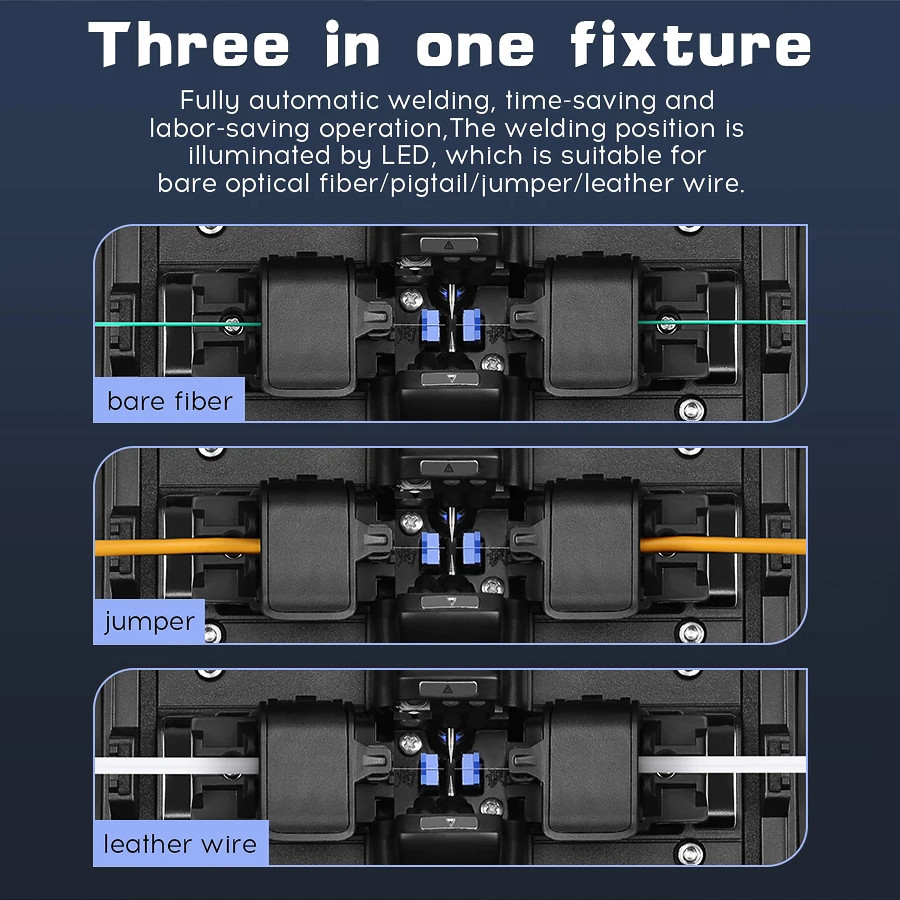 Three in one fixture

Fully automatic welding, time-saving and labor-saving operation,The welding position is illuminated by LED, which is suitable for bare optical fiber/pigtail/jumper/leather wire.

bare fiber

jumper

leather wire