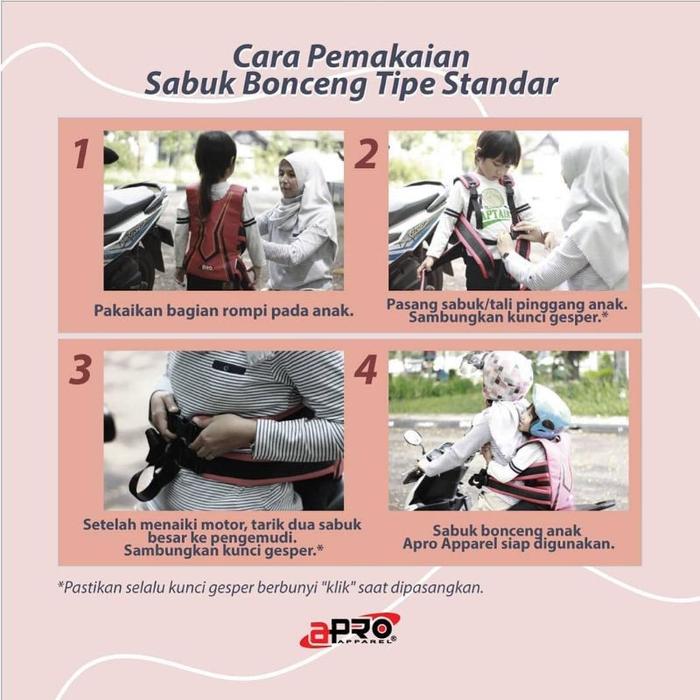 Cara Pemakaian
Sabuk Bonceng Tipe Standar

1

Pakaikan bagian rompi pada anak.

2

Pasang sabuk/tali pinggang anak. Sambungkan kunci gesper.*

3

Setelah menaiki motor, tarik dua sabuk besar ke pengemudi. Sambungkan kunci gesper.*

4

Sabuk bonceng anak Apro Apparel siap digunakan.

*Pastikan selalu kunci gesper berbunyi "klik" saat dipasangkan.

aPRO APPAREL®