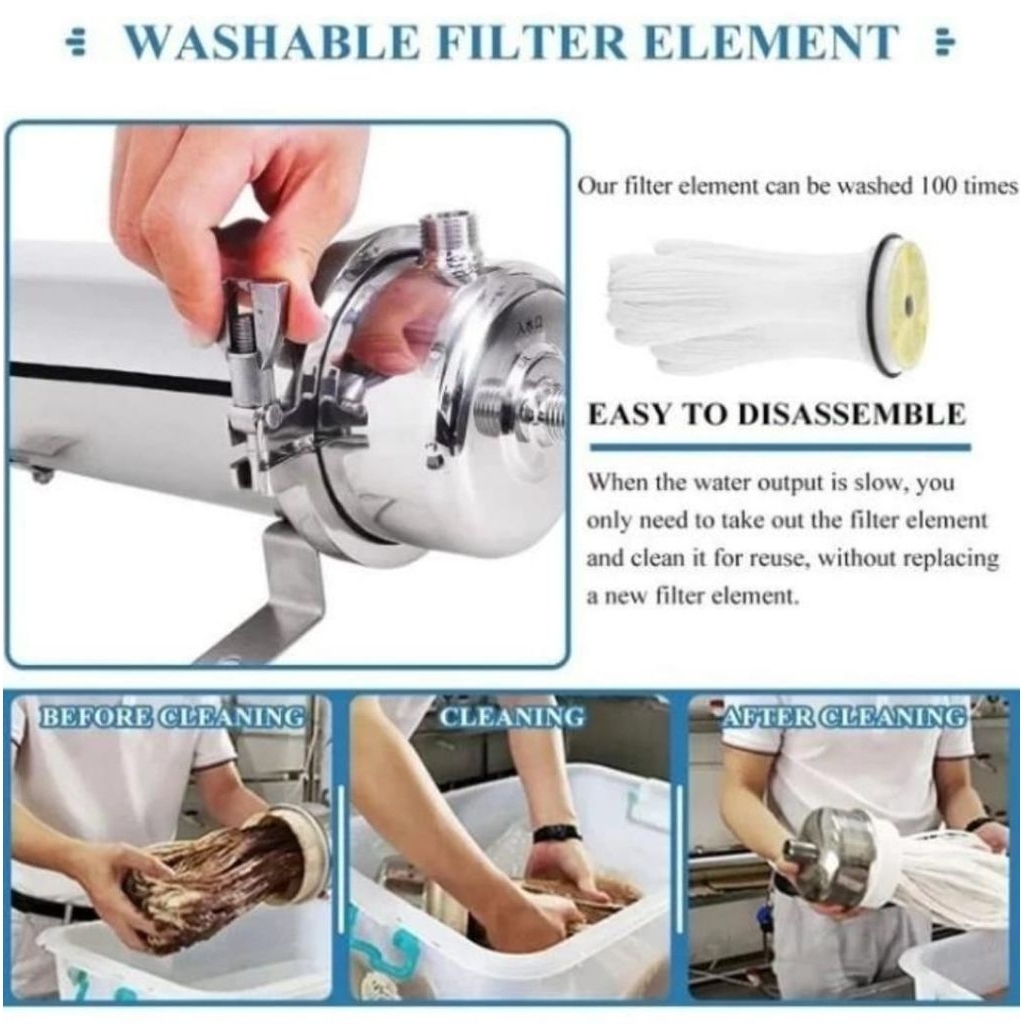 WASHABLE FILTER ELEMENT

Our filter element can be washed 100 times

EASY TO DISASSEMBLE

When the water output is slow, you only need to take out the filter element and clean it for reuse, without replacing a new filter element.

BEFORE CLEANING

CLEANING

AFTER CLEANING