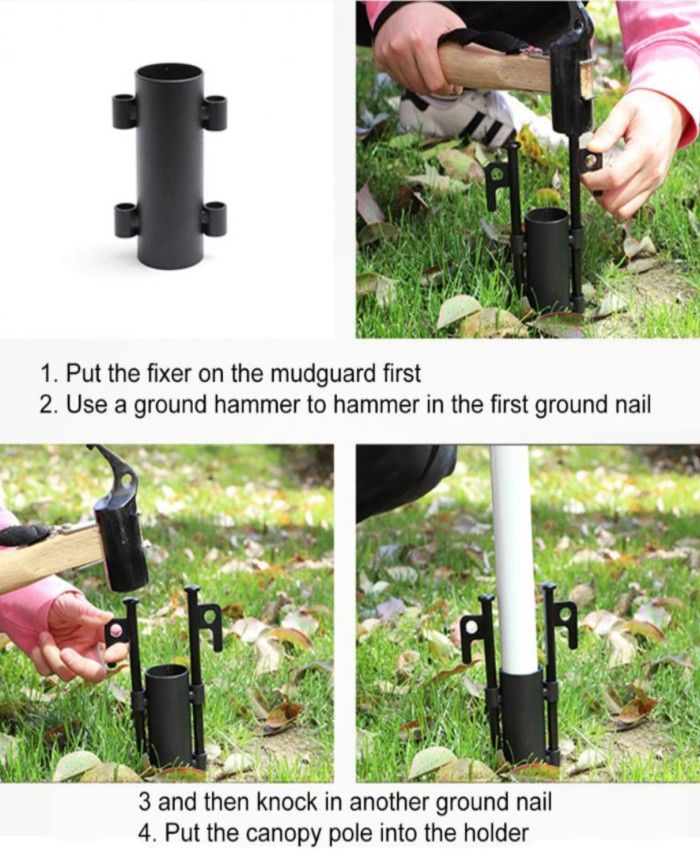 1. Put the fixer on the mudguard first
2. Use a ground hammer to hammer in the first ground nail

3 and then knock in another ground nail
4. Put the canopy pole into the holder