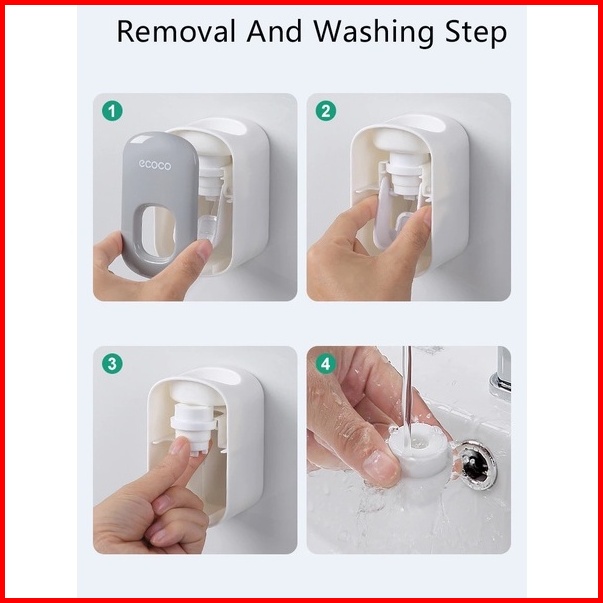 Removal And Washing Step

1

ecoco

2

3

4