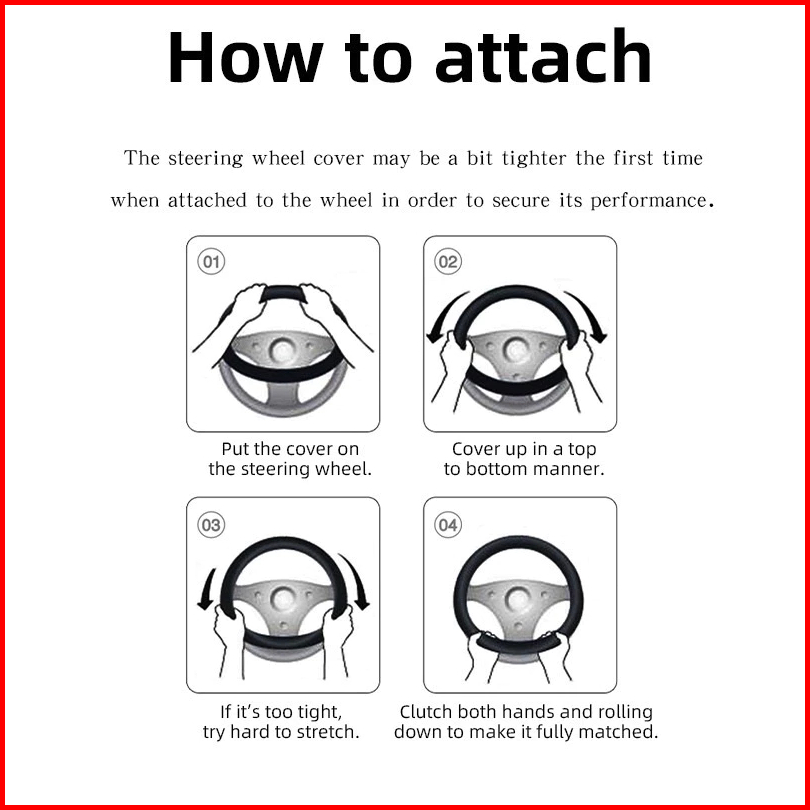 How to attach

The steering wheel cover may be a bit tighter the first time when attached to the wheel in order to secure its performance.

01

Put the cover on the steering wheel.

02

Cover up in a top to bottom manner.

03

If it's too tight, try hard to stretch.

04

Clutch both hands and rolling down to make it fully matched.