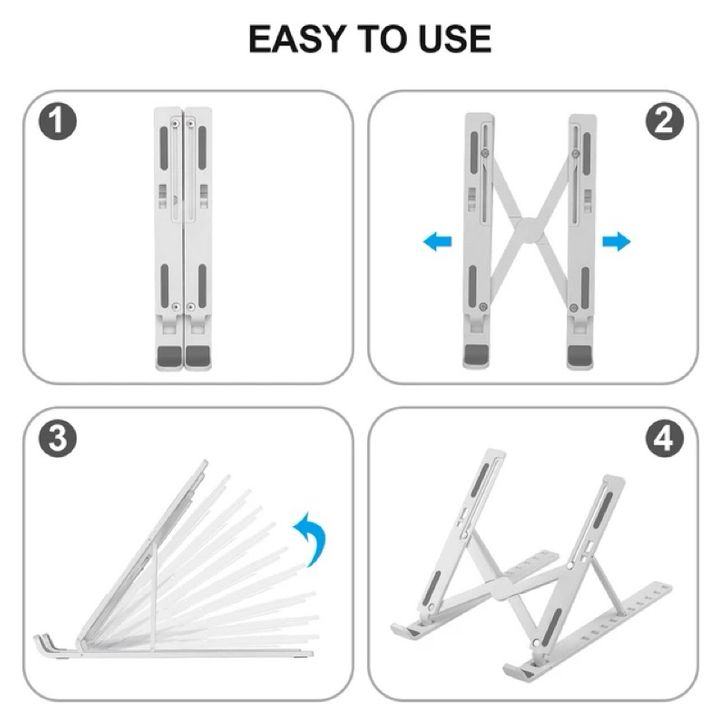 EASY TO USE

1

2

3

4