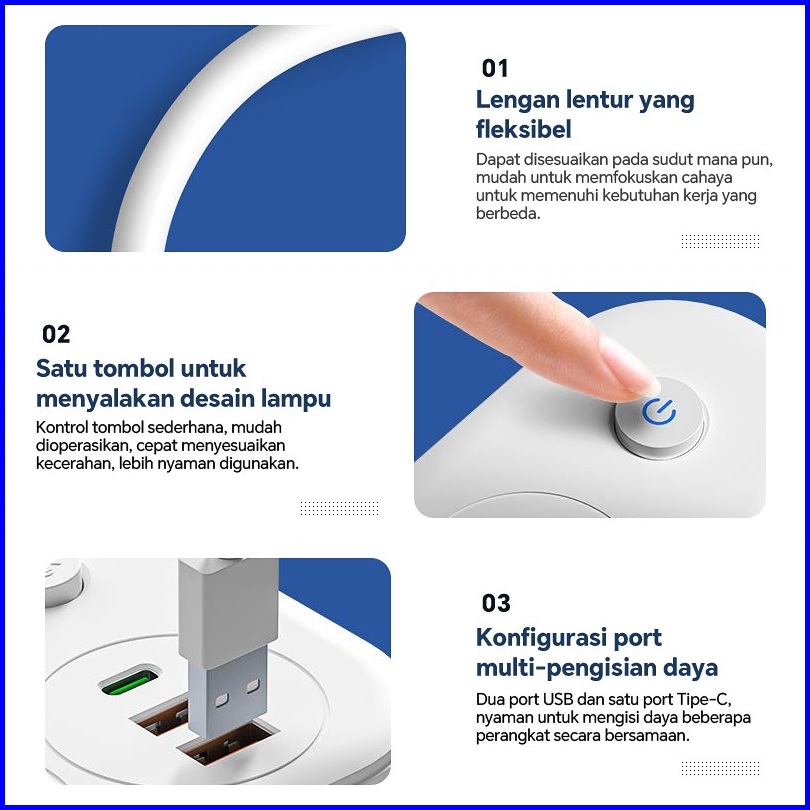 01
Lengan lentur yang fleksibel
Dapat disesuaikan pada sudut mana pun, mudah untuk memfokuskan cahaya untuk memenuhi kebutuhan kerja yang berbeda.

02
Satu tombol untuk menyalakan desain lampu
Kontrol tombol sederhana, mudah dioperasikan, cepat menyesuaikan kecerahan, lebih nyaman digunakan.

03
Konfigurasi port multi-pengisian daya
Dua port USB dan satu port Tipe-C, nyaman untuk mengisi daya beberapa perangkat secara bersamaan.