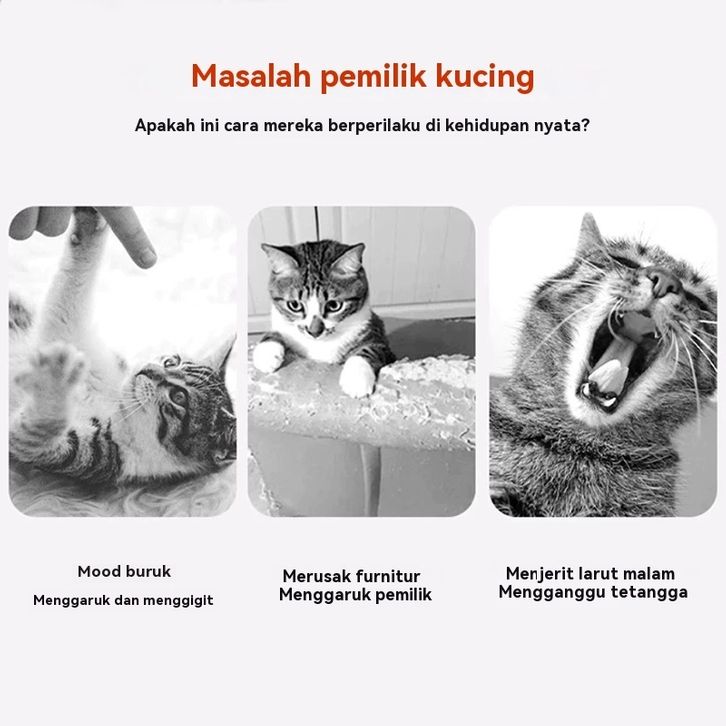 Masalah pemilik kucing

Apakah ini cara mereka berperilaku di kehidupan nyata?

Mood buruk
Menggaruk dan menggigit

Merusak furnitur
Menggaruk pemilik

Menjerit larut malam
Mengganggu tetangga