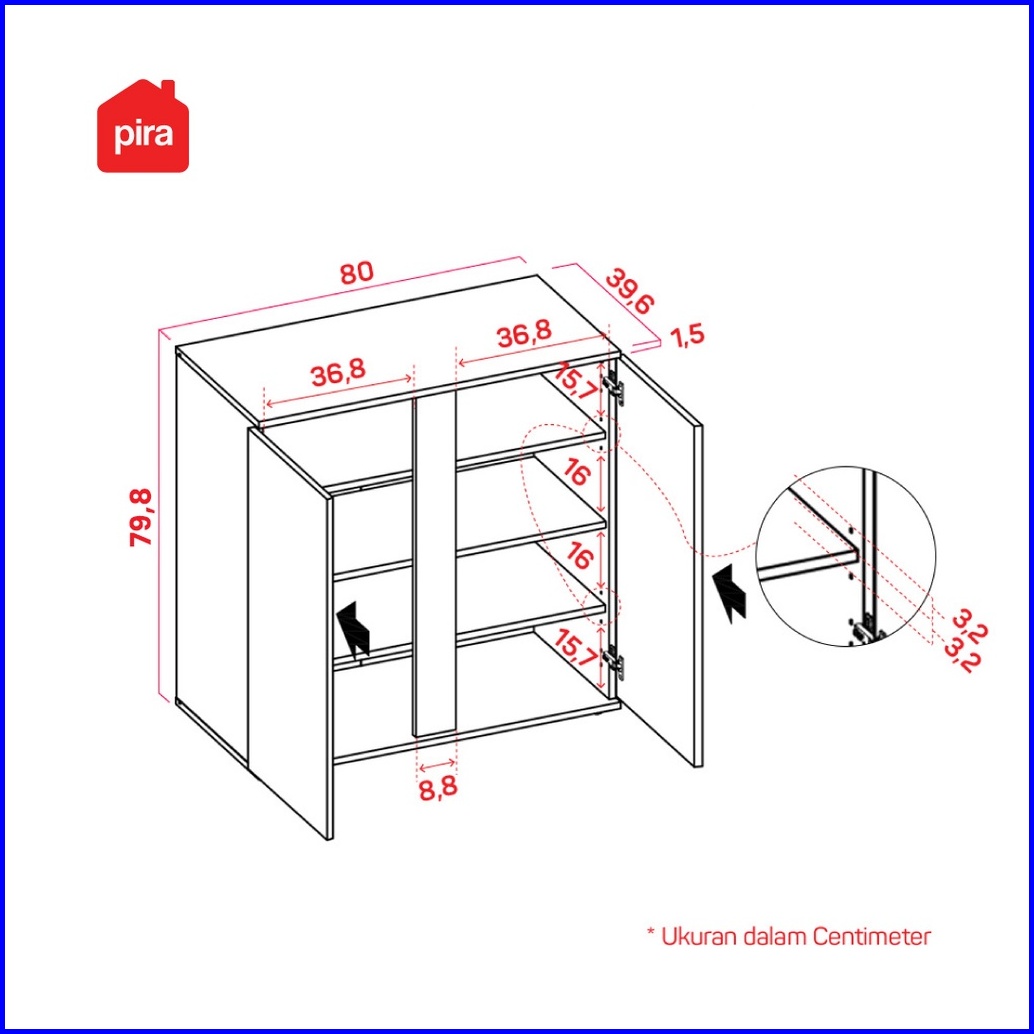 pira

80
39,6
1,5
36,8
36,8
79,8
15,7
16
16
15,7
8,8
3,2
3,2

* Ukuran dalam Centimeter