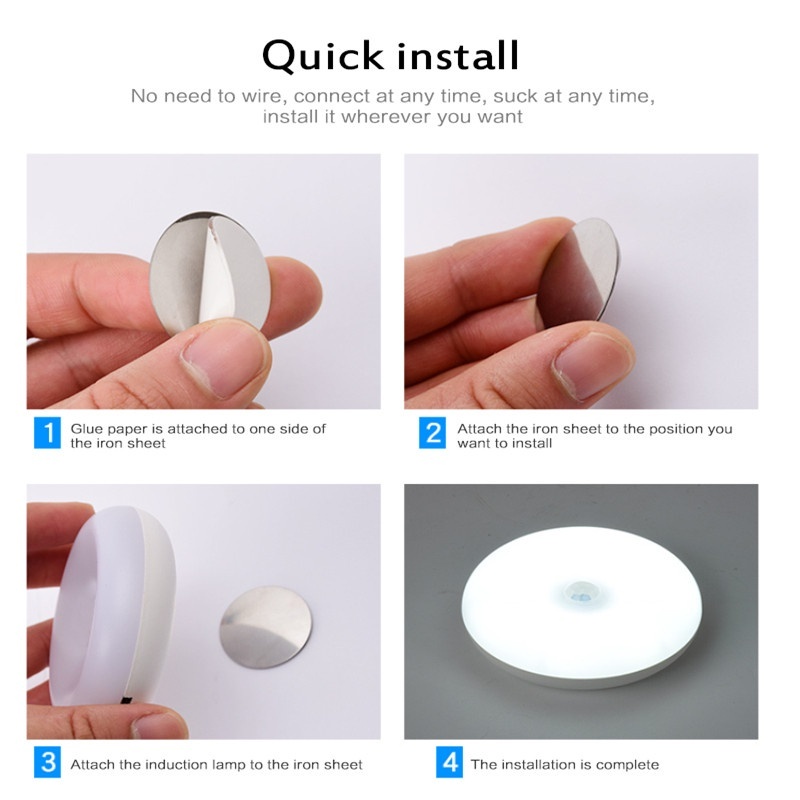 Quick install

No need to wire, connect at any time, suck at any time, install it wherever you want

1 Glue paper is attached to one side of the iron sheet

2 Attach the iron sheet to the position you want to install

3 Attach the induction lamp to the iron sheet

4 The installation is complete