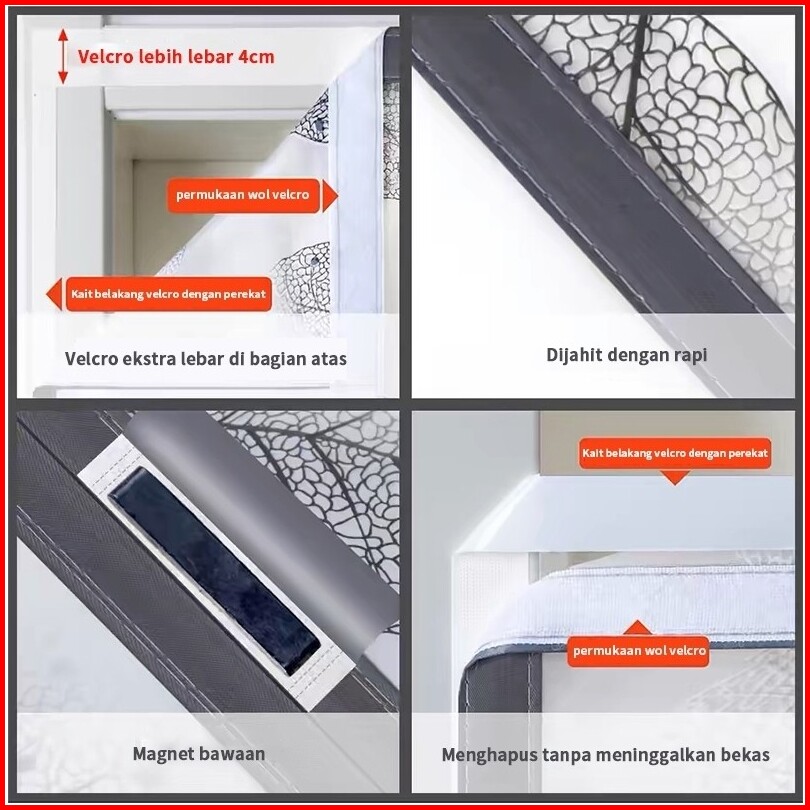 Velcro lebih lebar 4cm

permukaan wol velcro

Kait belakang velcro dengan perekat

Velcro ekstra lebar di bagian atas

Dijahit dengan rapi

Magnet bawaan

Kait belakang velcro dengan perekat

permukaan wol velcro

Menghapus tanpa meninggalkan bekas