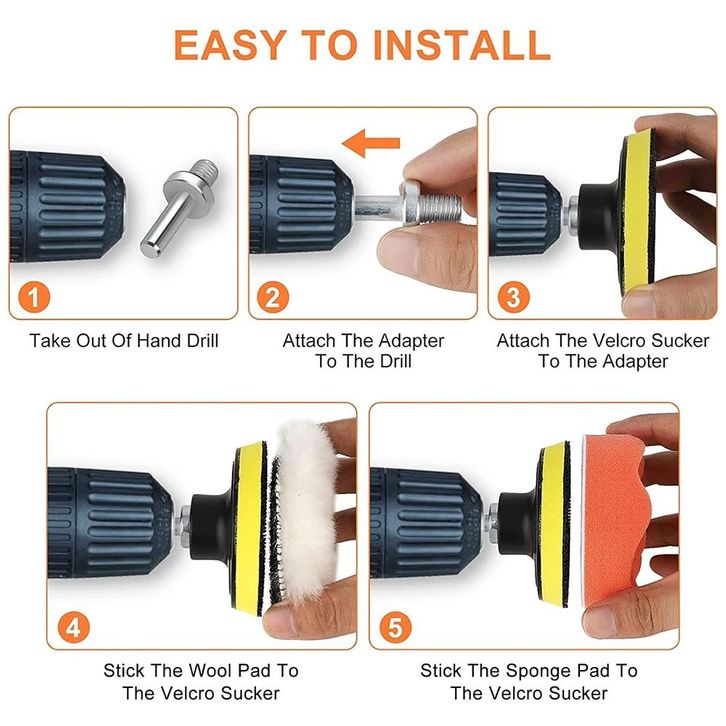 EASY TO INSTALL

1

Take Out Of Hand Drill

2

Attach The Adapter To The Drill

3

Attach The Velcro Sucker To The Adapter

4

Stick The Wool Pad To The Velcro Sucker

5

Stick The Sponge Pad To The Velcro Sucker