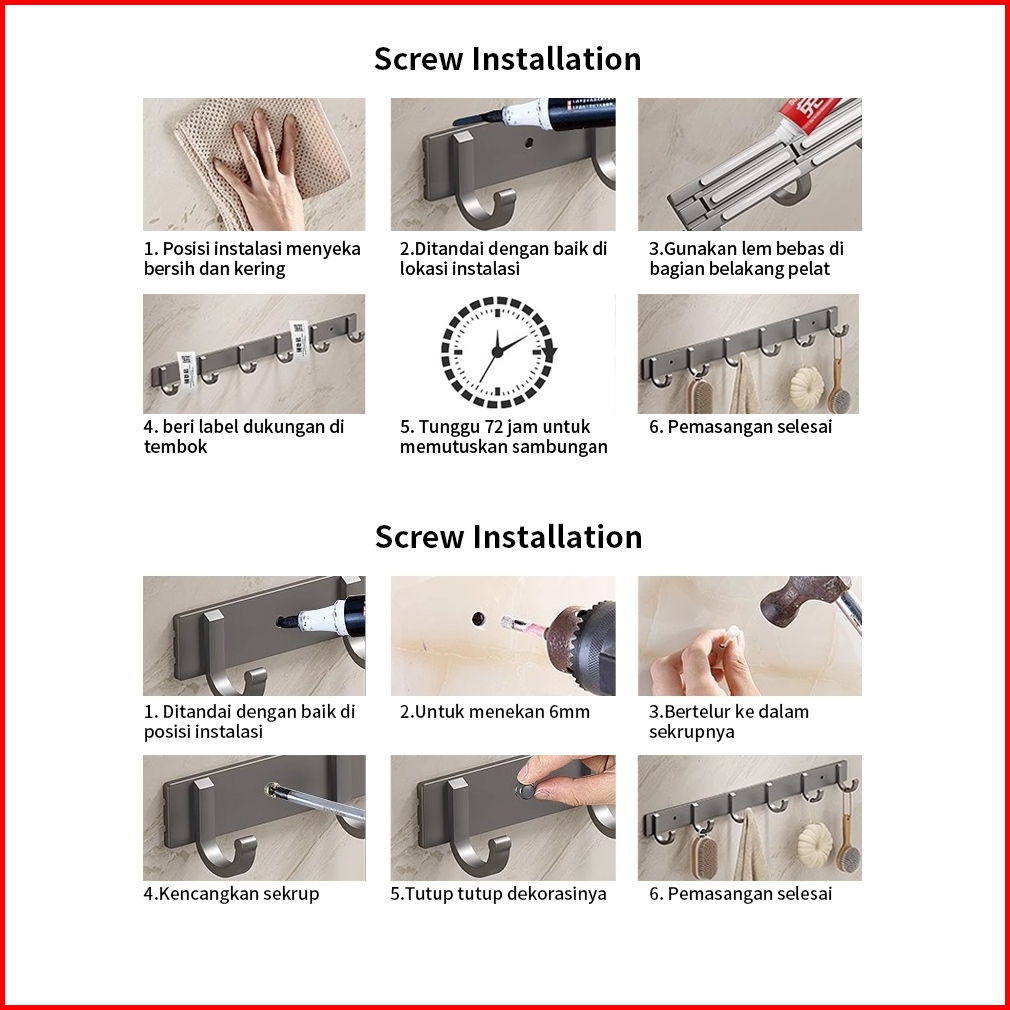 Screw Installation

1. Posisi instalasi menyeka bersih dan kering

2.Ditandai dengan baik di lokasi instalasi

3.Gunakan lem bebas di bagian belakang pelat

4. beri label dukungan di tembok

5. Tunggu 72 jam untuk memutuskan sambungan

6. Pemasangan selesai

Screw Installation

1. Ditandai dengan baik di posisi instalasi

2.Untuk menekan 6mm

3.Bertelur ke dalam sekrupnya

4.Kencangkan sekrup

5.Tutup tutup dekorasinya

6. Pemasangan selesai