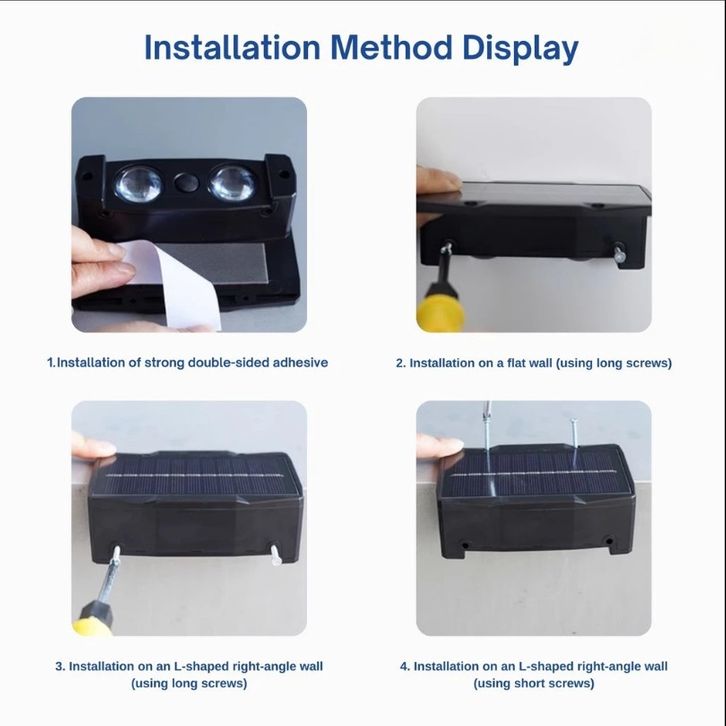 Installation Method Display

1.Installation of strong double-sided adhesive

2. Installation on a flat wall (using long screws)

3. Installation on an L-shaped right-angle wall (using long screws)

4. Installation on an L-shaped right-angle wall (using short screws)