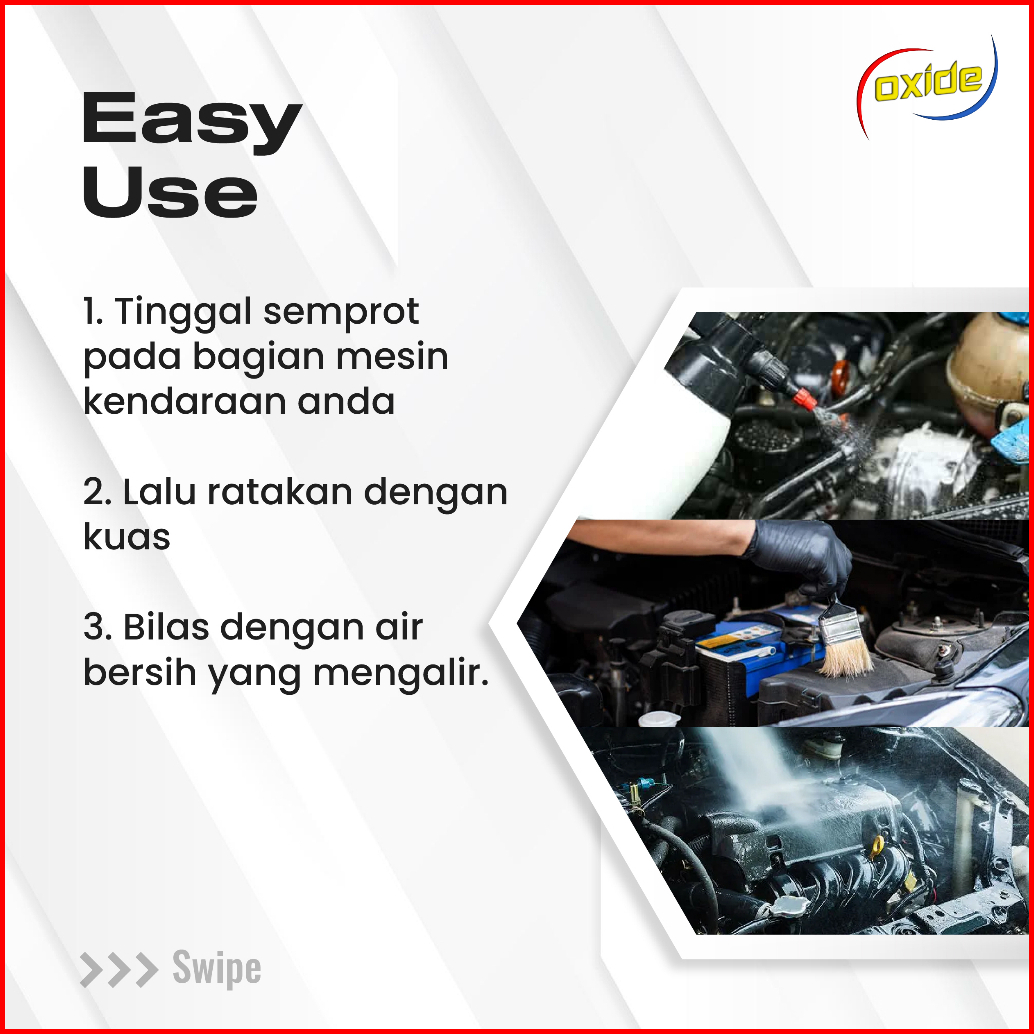 oxide

Easy Use

1. Tinggal semprot pada bagian mesin kendaraan anda

2. Lalu ratakan dengan kuas

3. Bilas dengan air bersih yang mengalir.

>>> Swipe