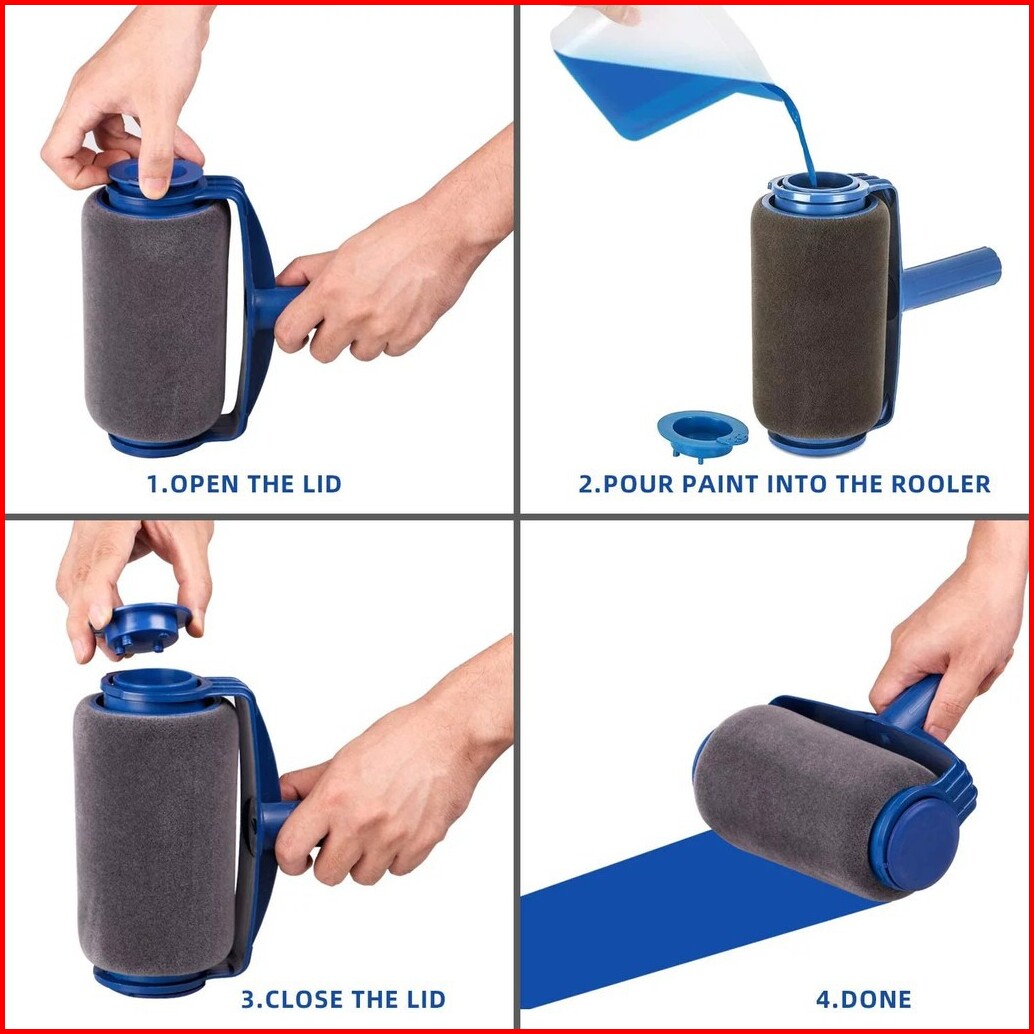 1.OPEN THE LID

2.POUR PAINT INTO THE ROOLER

3.CLOSE THE LID

4.DONE