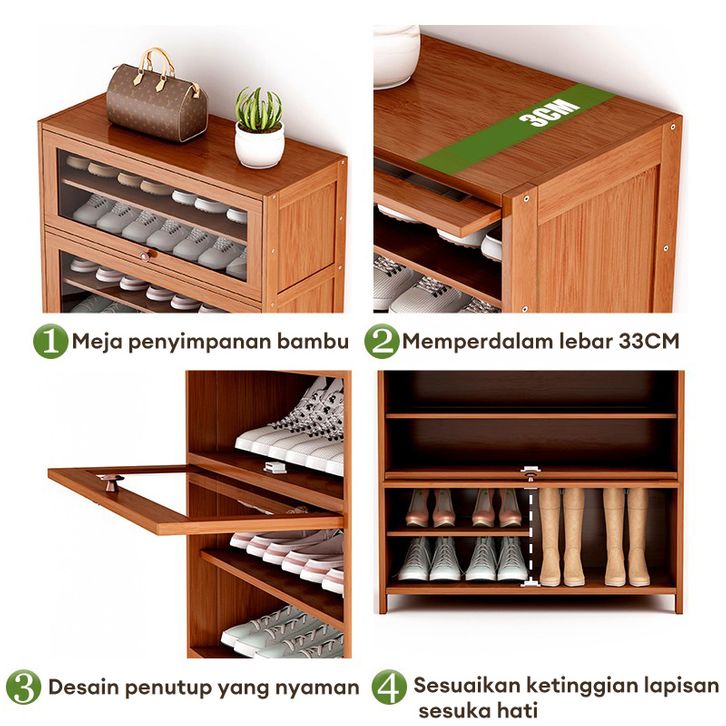 3CM

1 Meja penyimpanan bambu

2 Memperdalam lebar 33CM

3 Desain penutup yang nyaman

4 Sesuaikan ketinggian lapisan sesuka hati